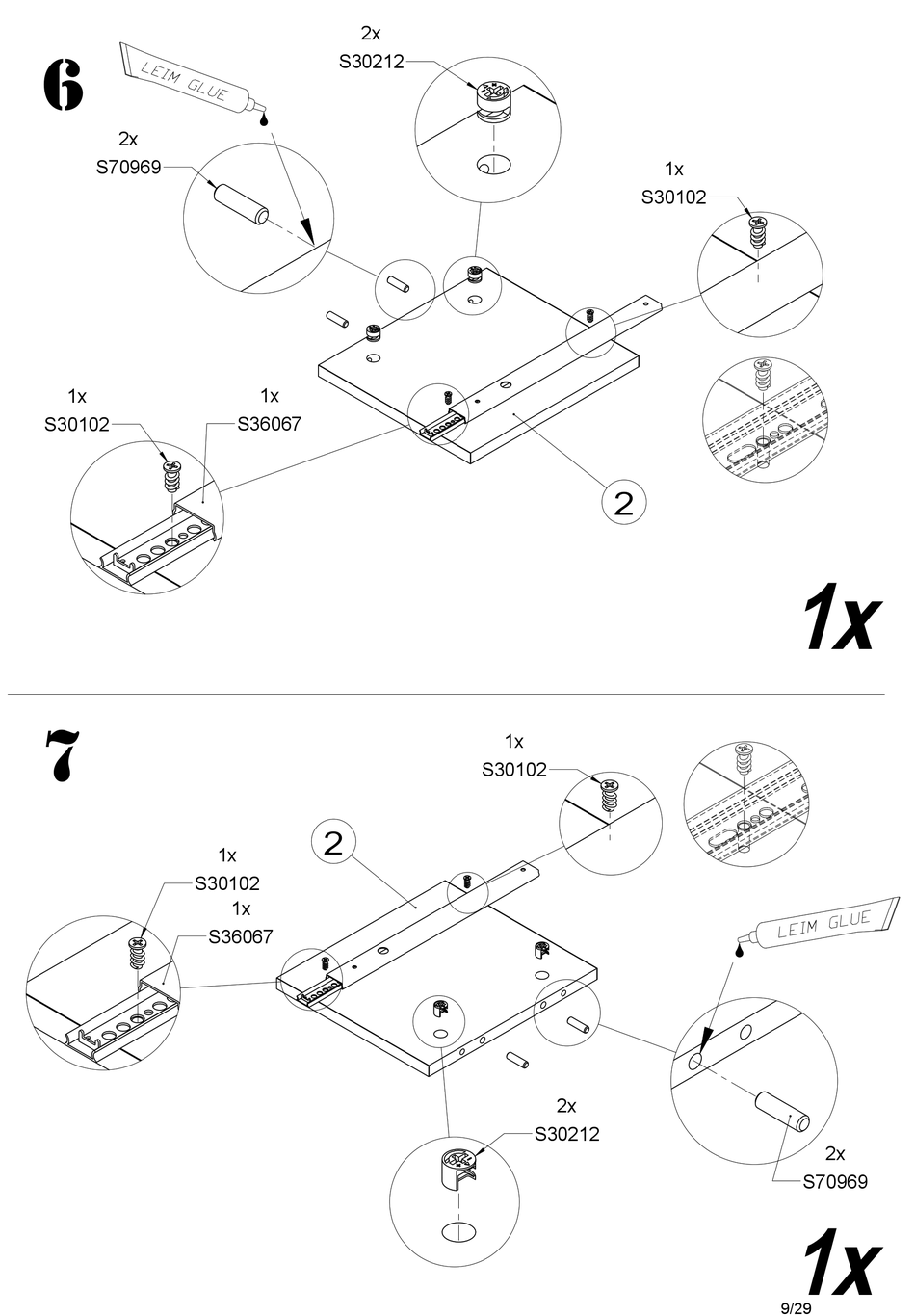 6

LEIM GLUE

2x
S70969

2x
S30212

1x
S30102

1x
S30102

1x
S36067

2

1x

7

1x
S30102

2

1x
S30102

1x
S36067

LEIM GLUE

2x
S30212

2x
S70969

1x

9/29