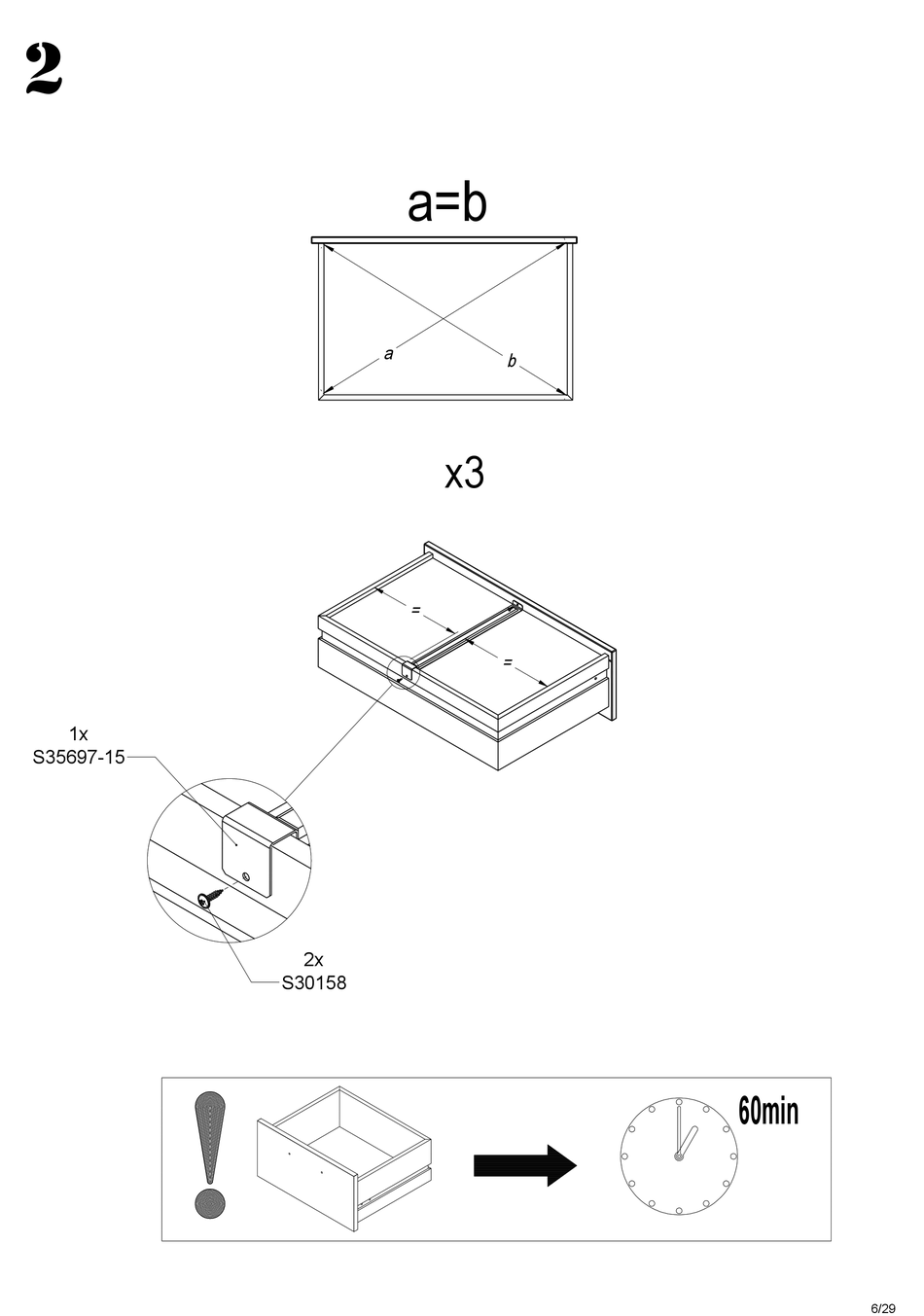 2

a=b

a

b

x3

=

=

1x
S35697-15

2x
S30158

60min

6/29