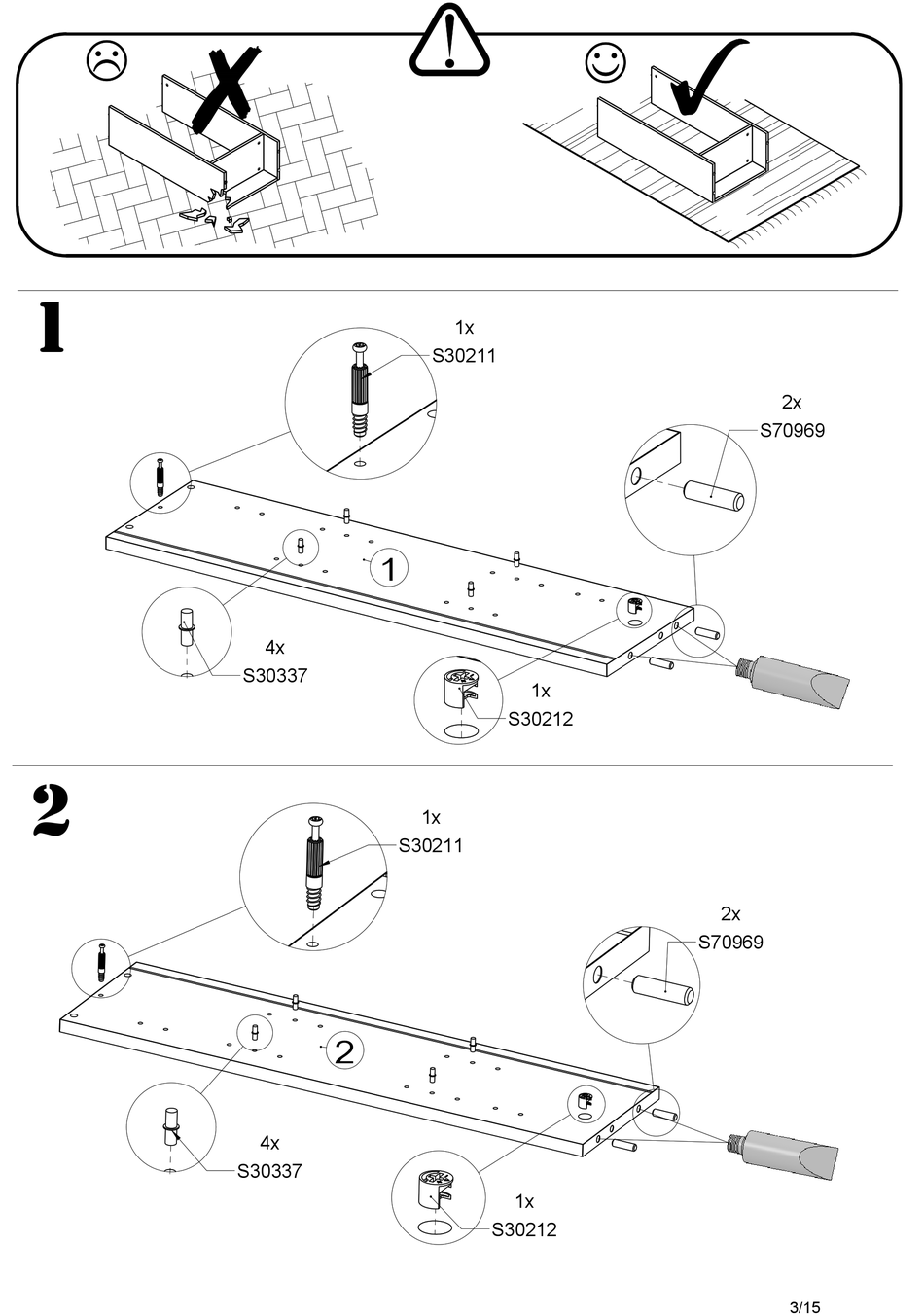 1

1x
S30211

2x
S70969

1

4x
S30337

1x
S30212

2

1x
S30211

2x
S70969

2

4x
S30337

1x
S30212

3/15