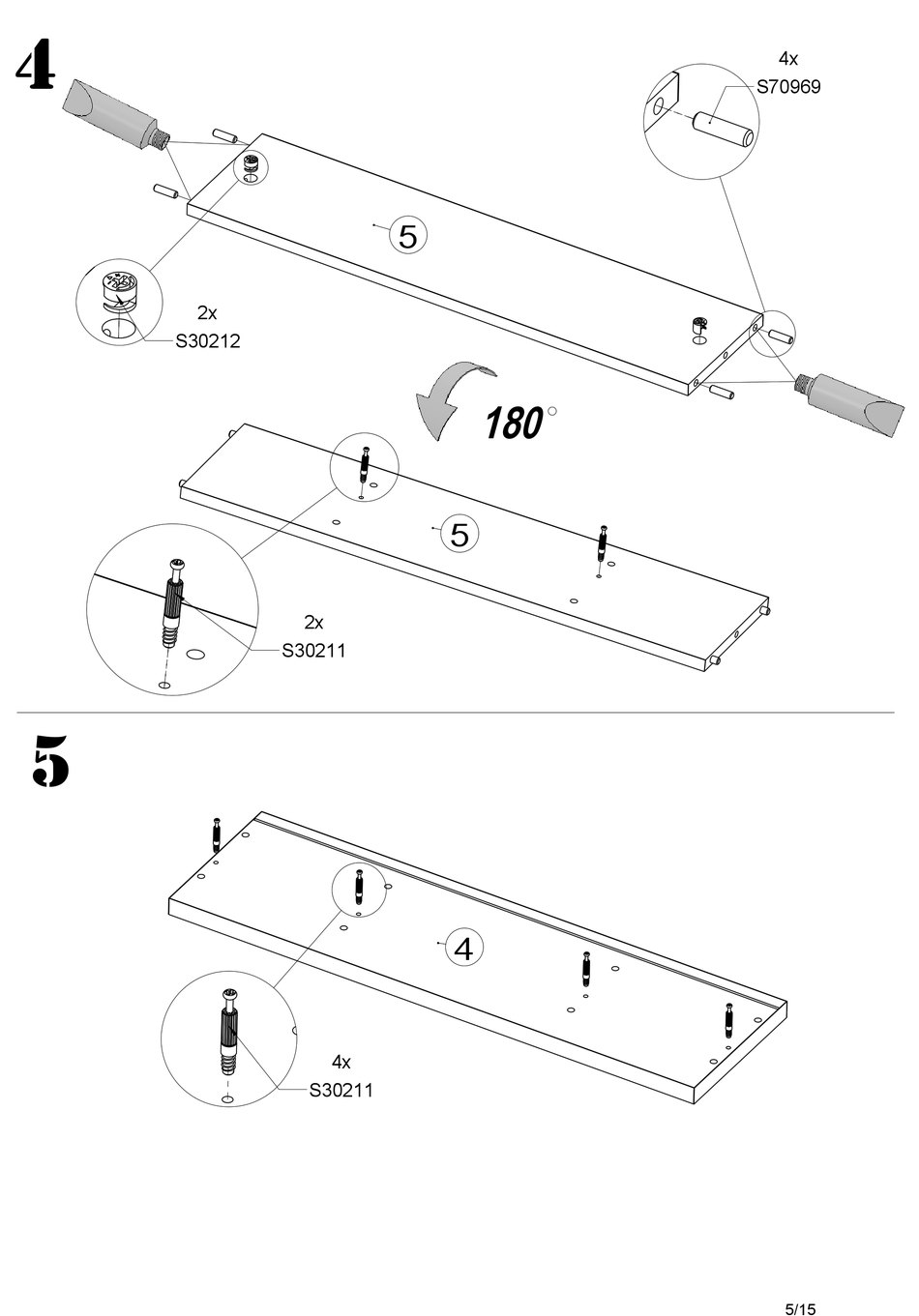 4

4x
S70969

5

2x
S30212

180°

5

2x
S30211

5

4

4x
S30211

5/15