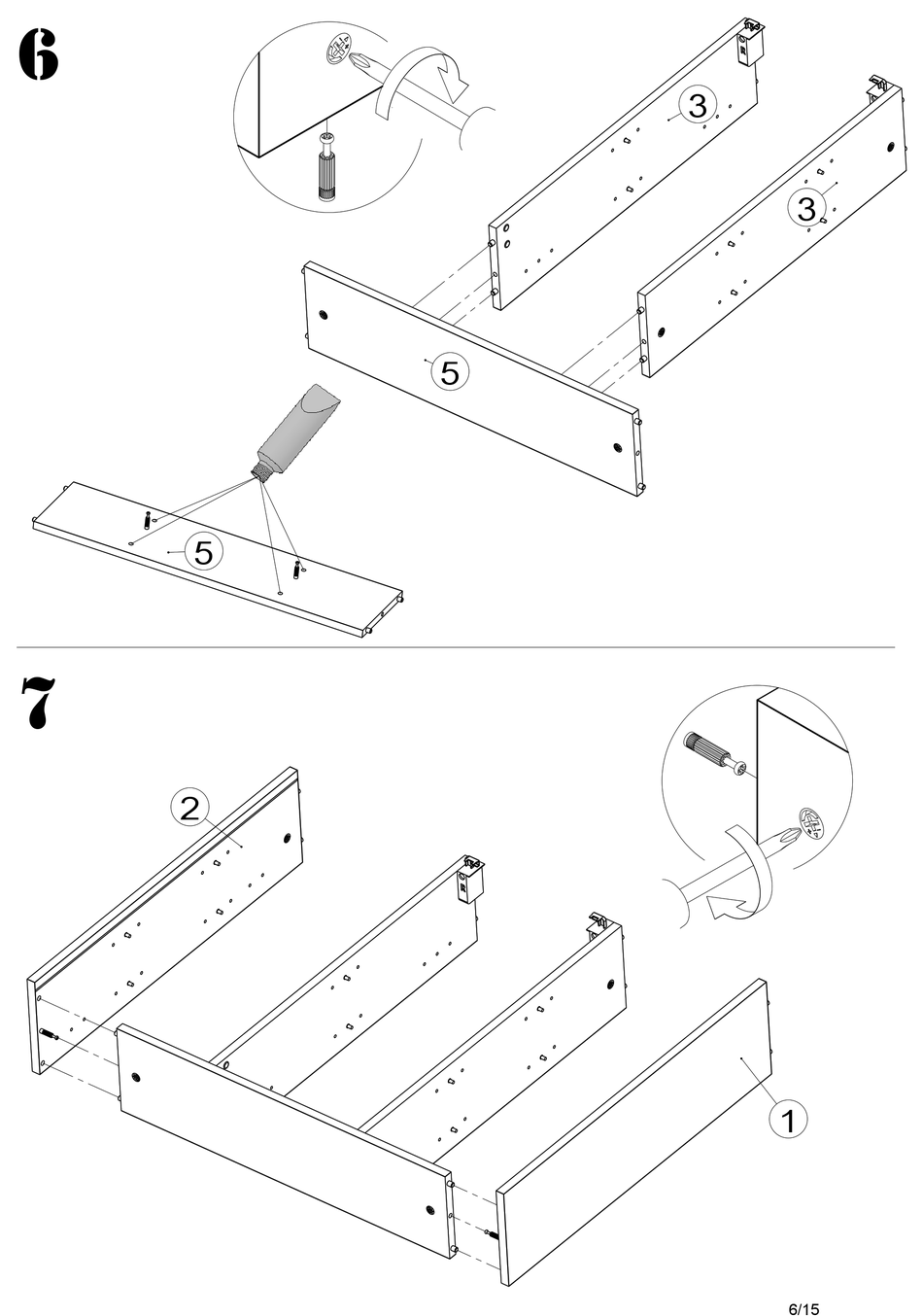 6

3

3

5

5

7

2

1

6/15