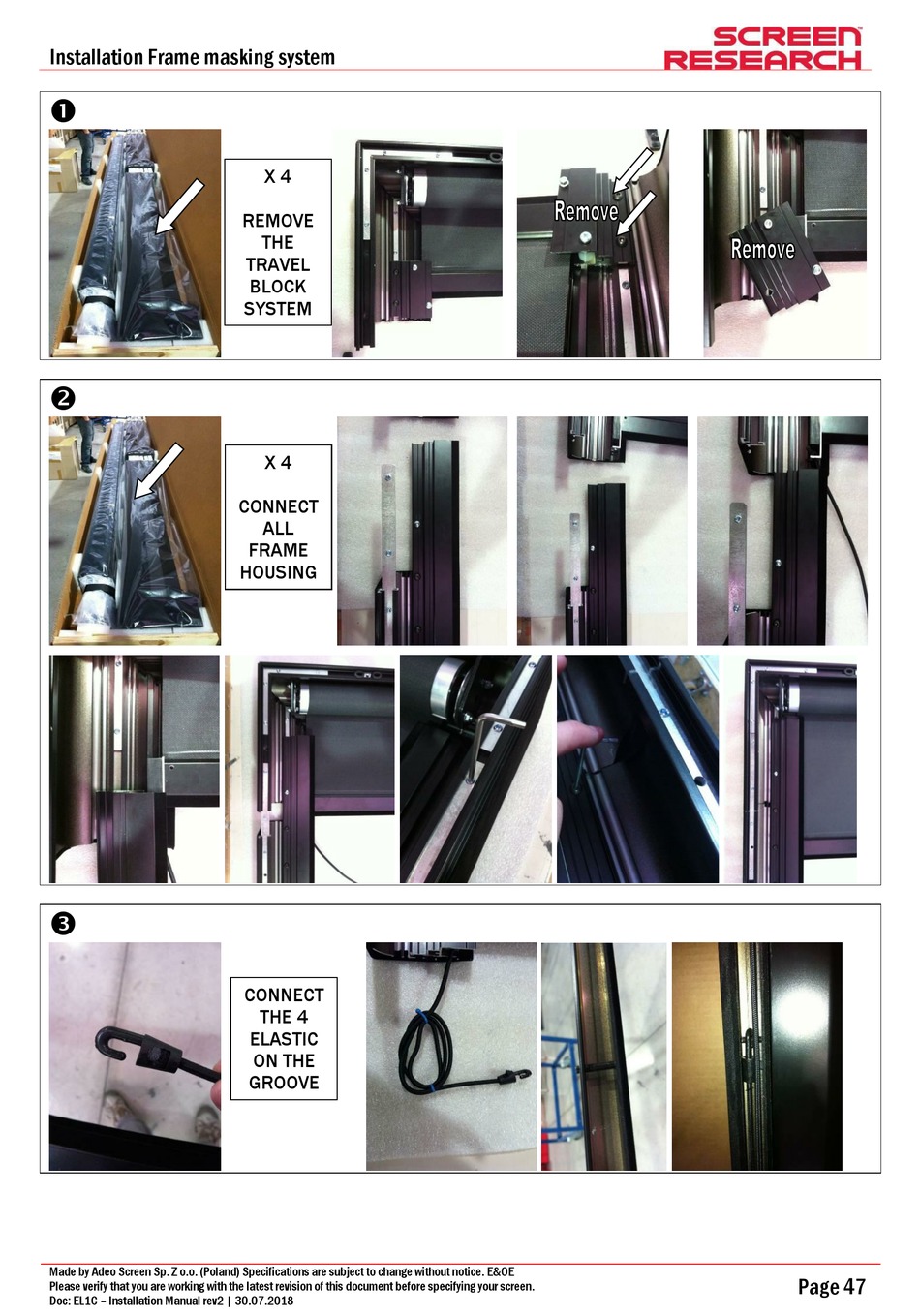 Installation Frame masking system

SCREEN
RESEARCH

❶

X 4

REMOVE
THE
TRAVEL
BLOCK
SYSTEM

Remove

Remove

❷

X 4

CONNECT
ALL
FRAME
HOUSING

❸

CONNECT
THE 4
ELASTIC
ON THE
GROOVE

Made by Adeo Screen Sp. Z o.o. (Poland) Specifications are subject to change without notice. E&OE
Please verify that you are working with the latest revision of this document before specifying your screen.
Doc: EL1C – Installation Manual rev2 | 30.07.2018

Page 47