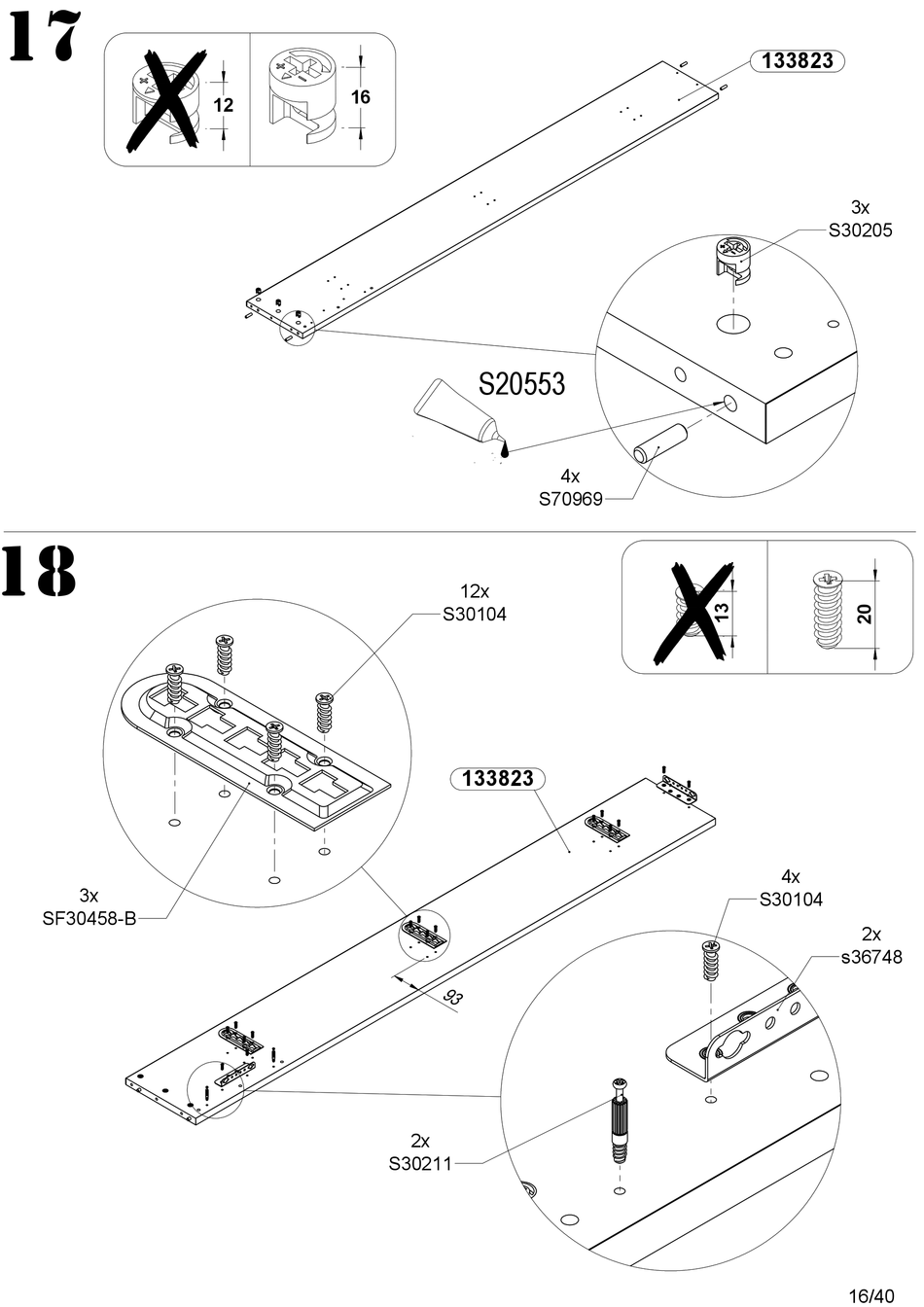 17

12

16

133823

3x
S30205

S20553

4x
S70969

18

13

20

12x
S30104

133823

3x
SF30458-B

93

4x
S30104

2x
s36748

2x
S30211

16/40