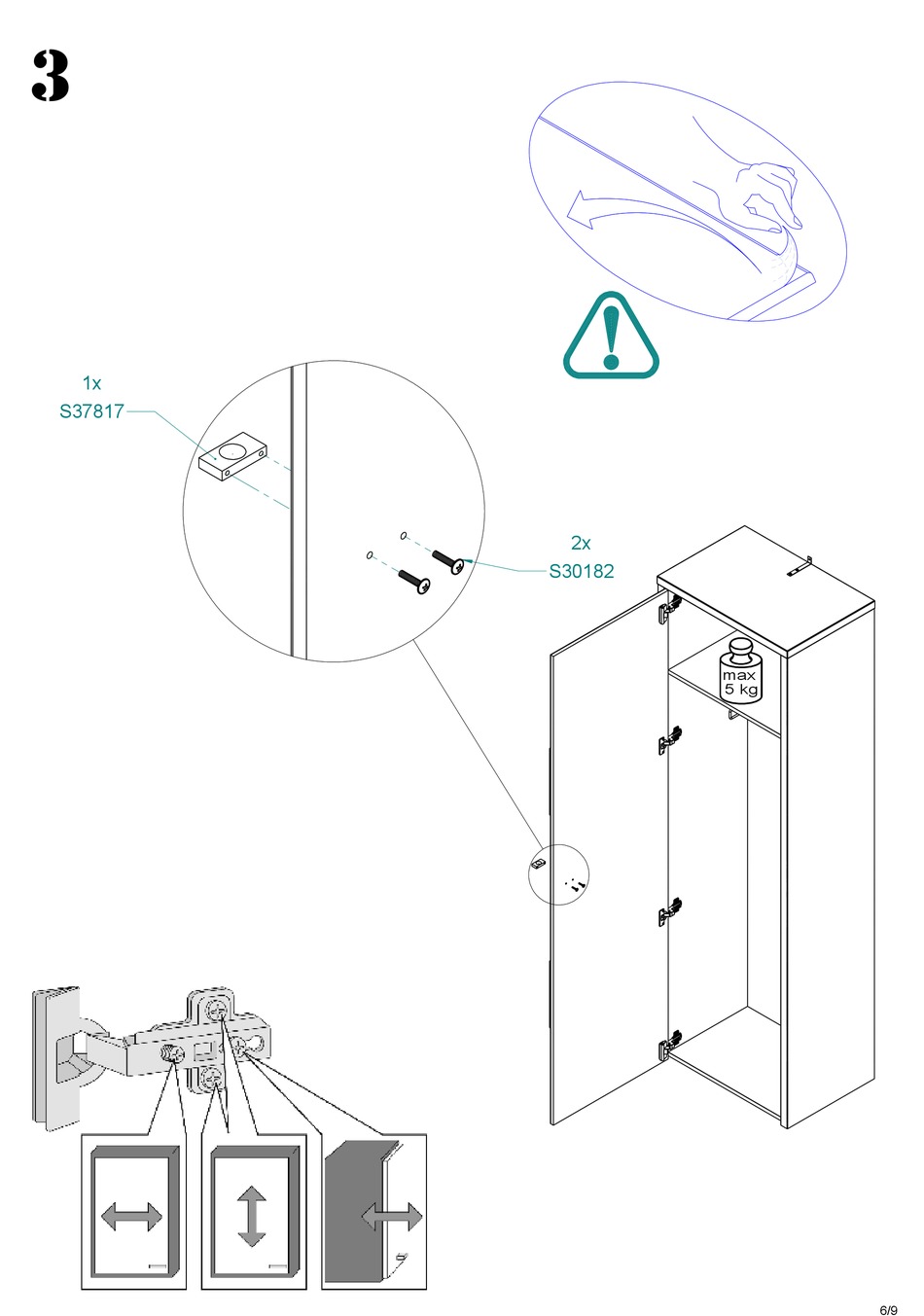 3

1x
S37817

2x
S30182

max
5 kg

6/9