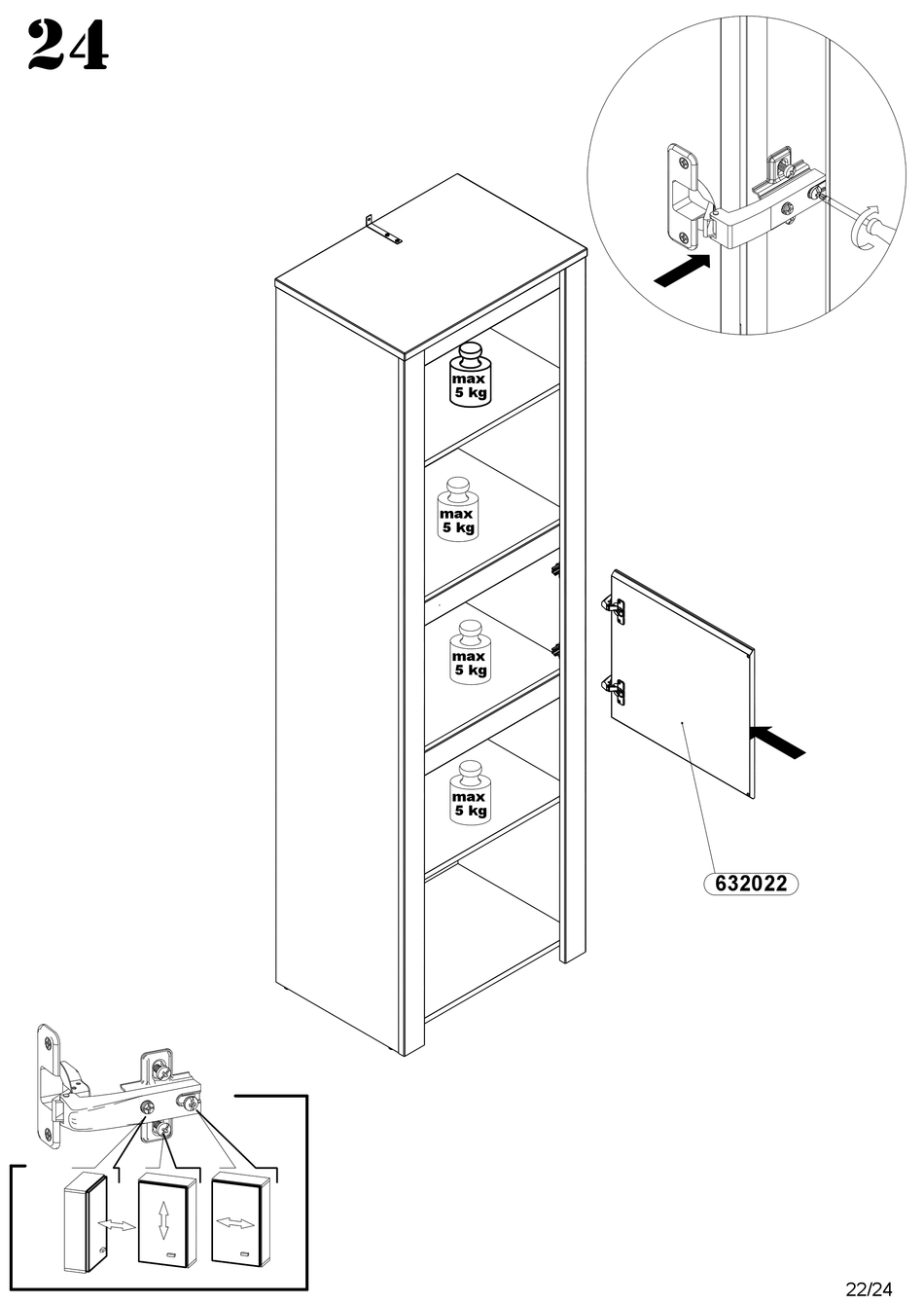 24

max 5 kg

max 5 kg

max 5 kg

max 5 kg

632022

22/24