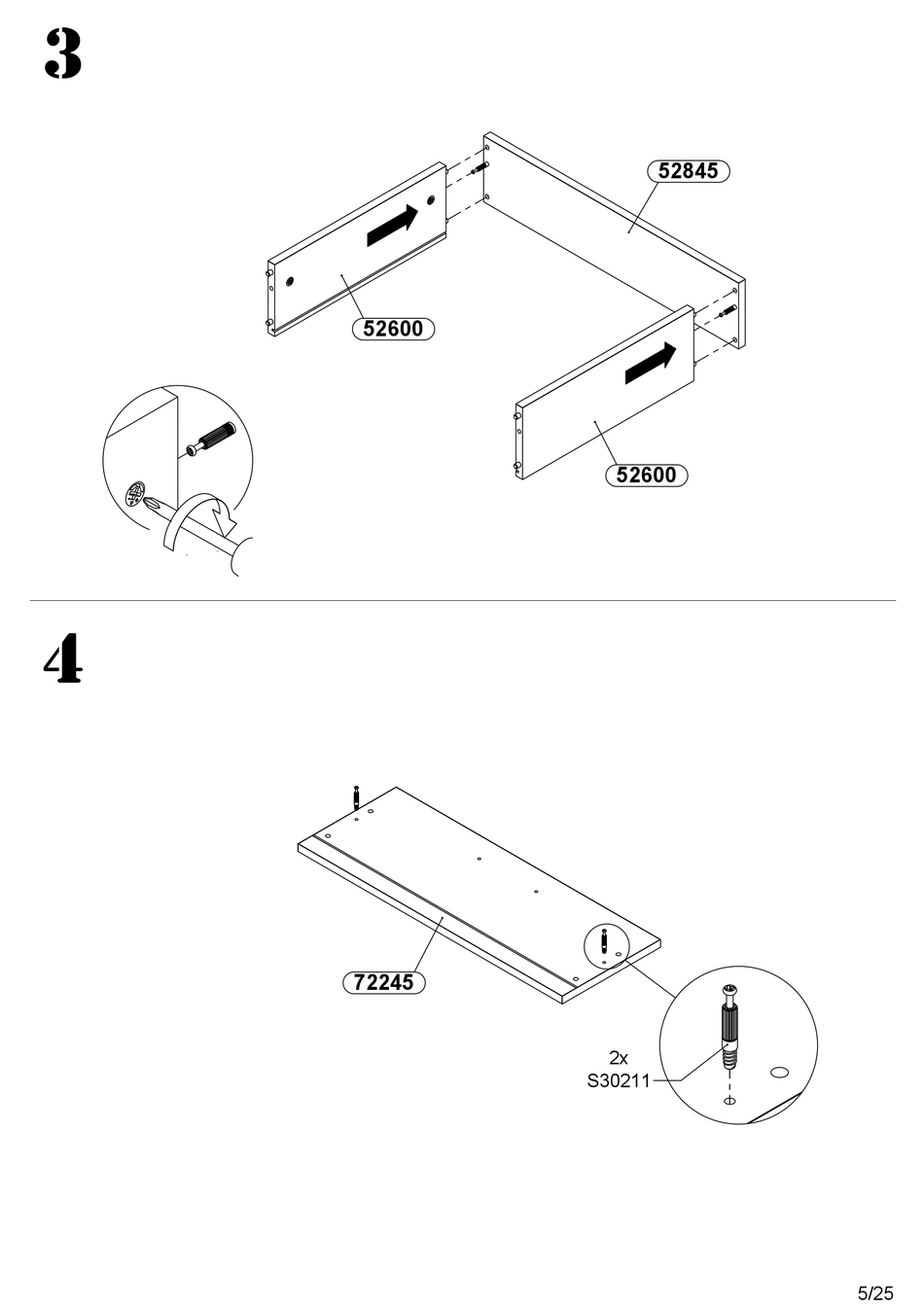 3

52845

52600

52600

4

72245

2x
S30211

5/25