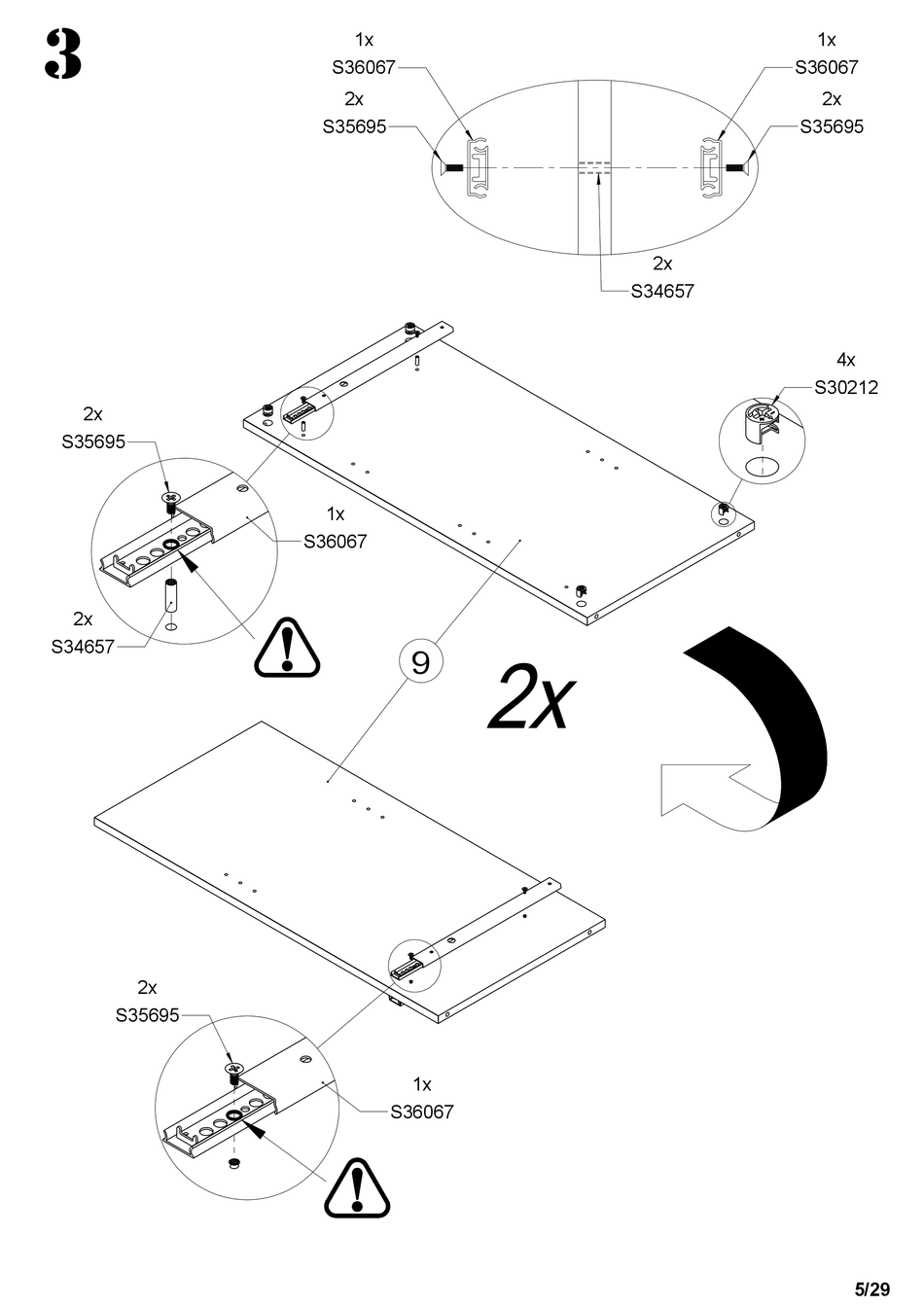 3

1x
S36067
2x
S35695

1x
S36067
2x
S35695

2x
S34657

4x
S30212

2x
S35695

1x
S36067

2x
S34657

9

2x

2x
S35695

1x
S36067

5/29