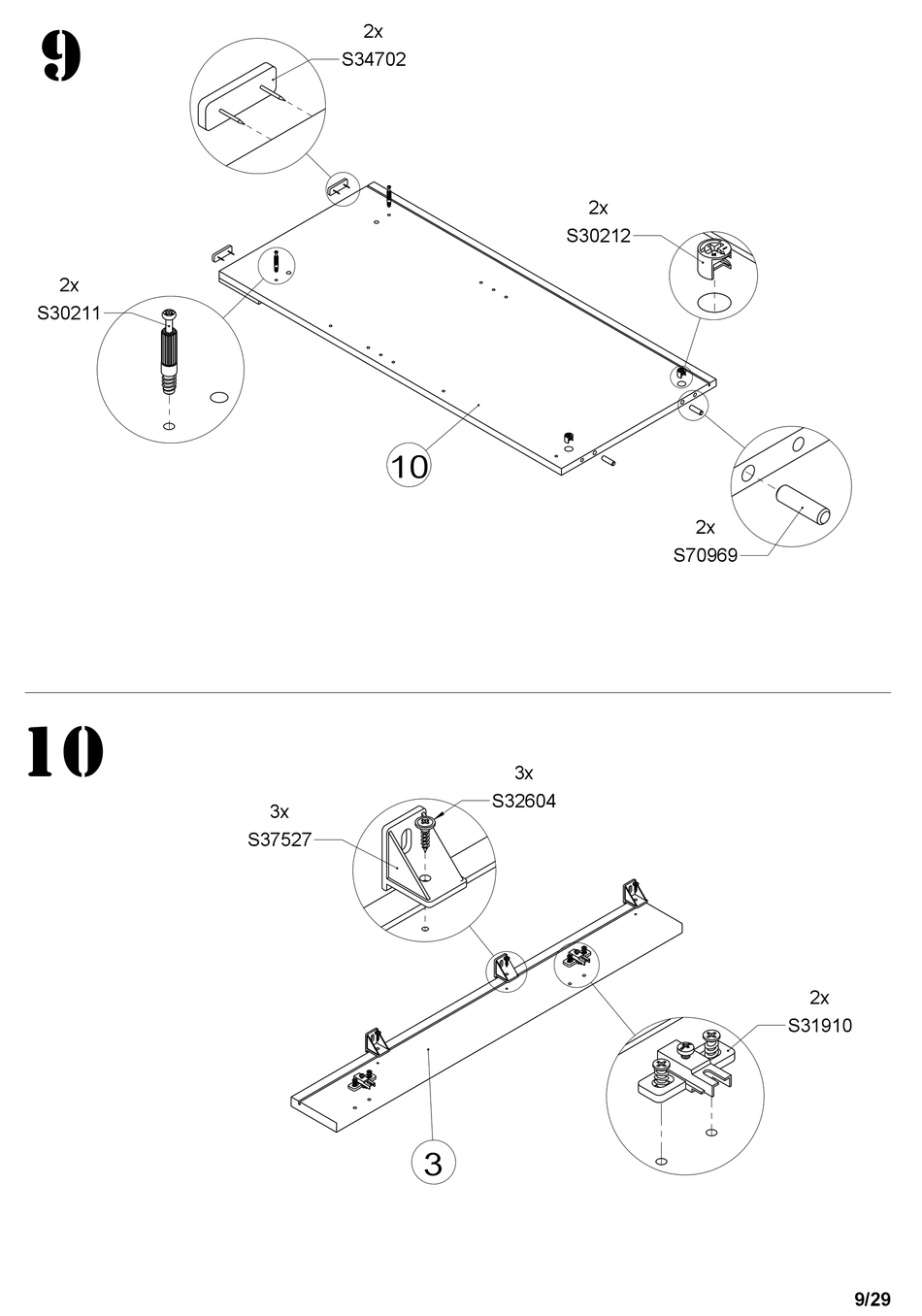 9

2x
S34702

2x
S30212

2x
S30211

10

2x
S70969

10

3x
S32604

3x
S37527

2x
S31910

3

9/29