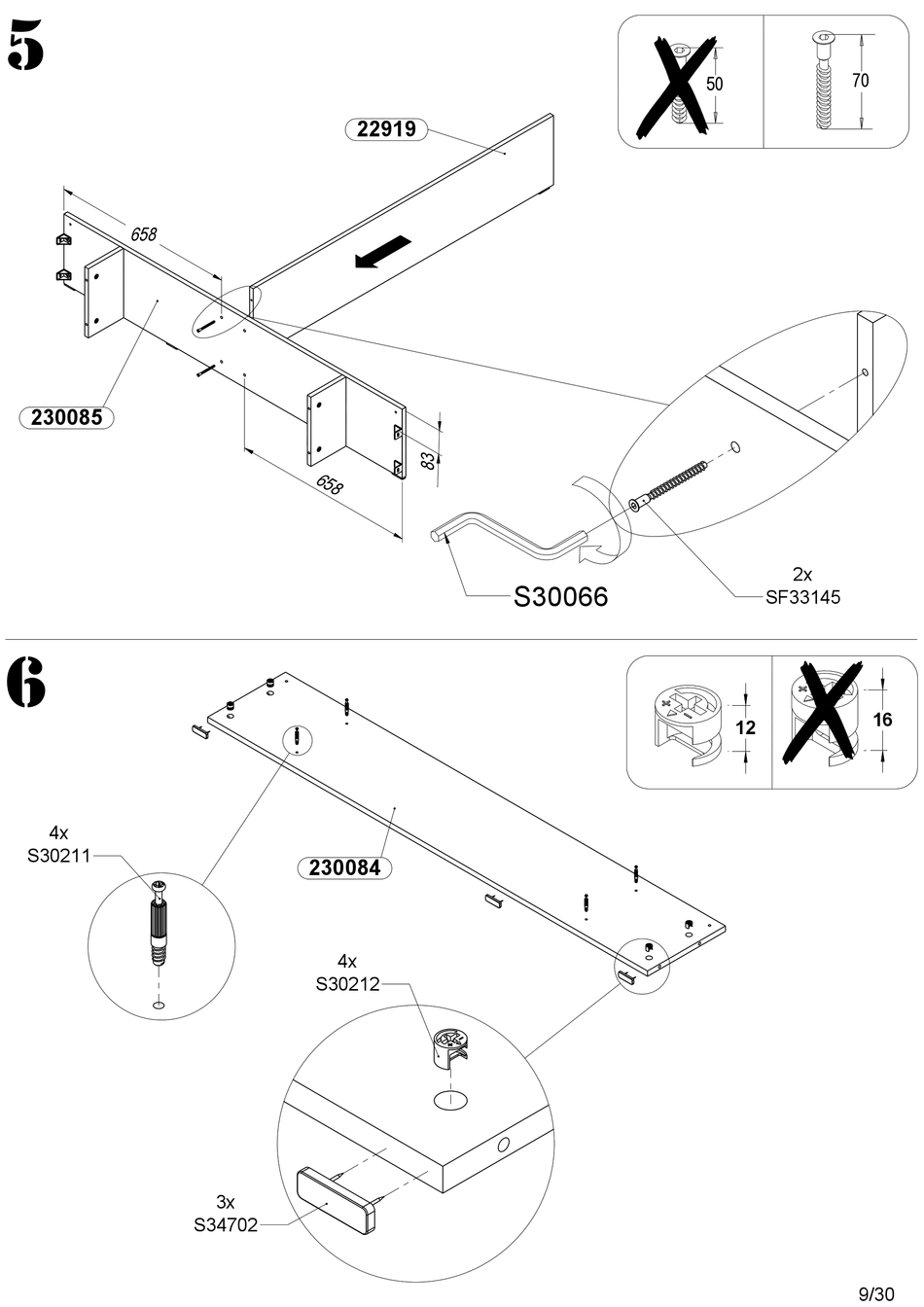 5

50

70

22919

658

230085

83

658

S30066

2x
SF33145

6

12

16

4x
S30211

230084

4x
S30212

3x
S34702

9/30