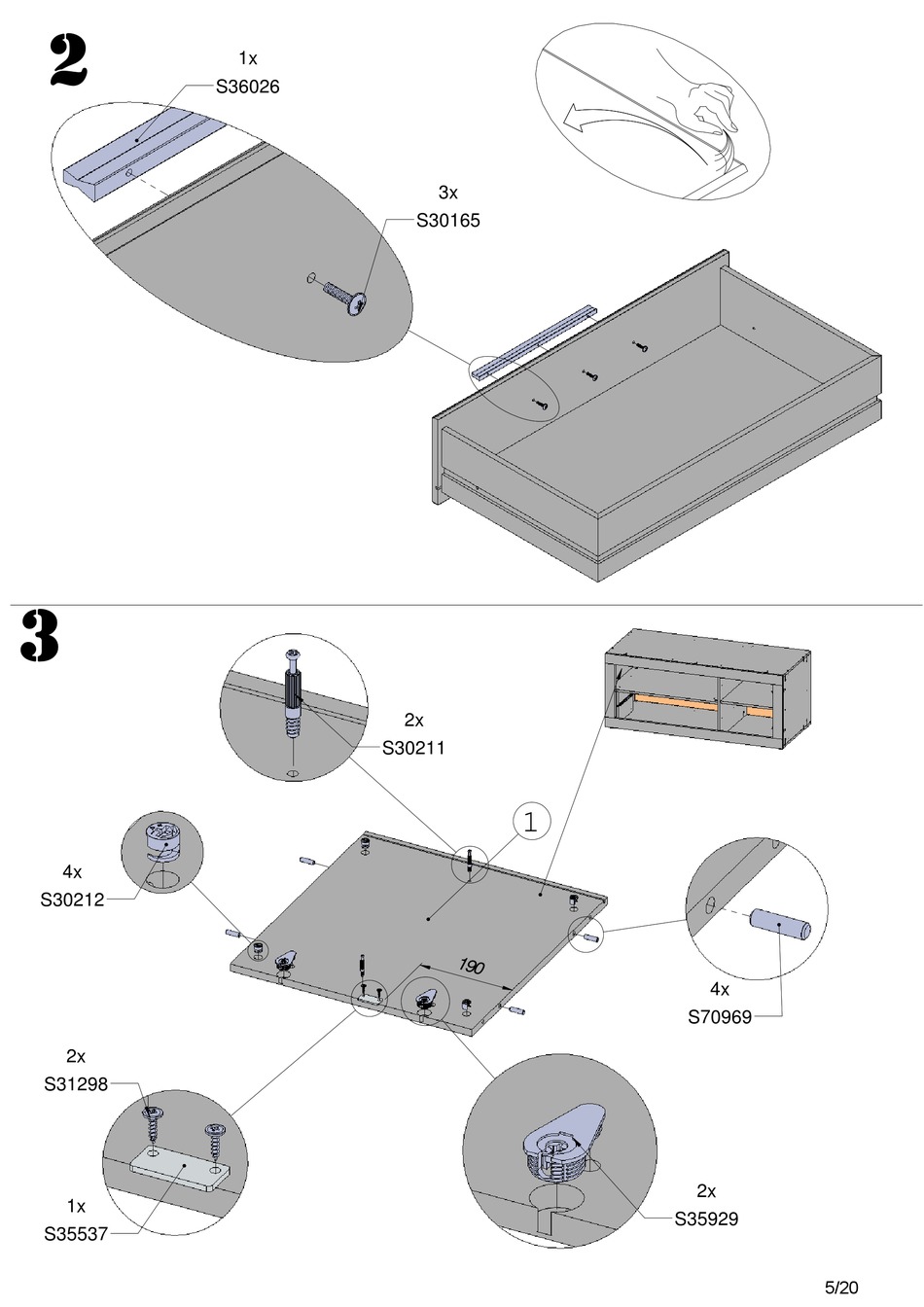 2

1x
S36026

3x
S30165

3

2x
S30211

1

4x
S30212

190

4x
S70969

2x
S31298

1x
S35537

2x
S35929

5/20