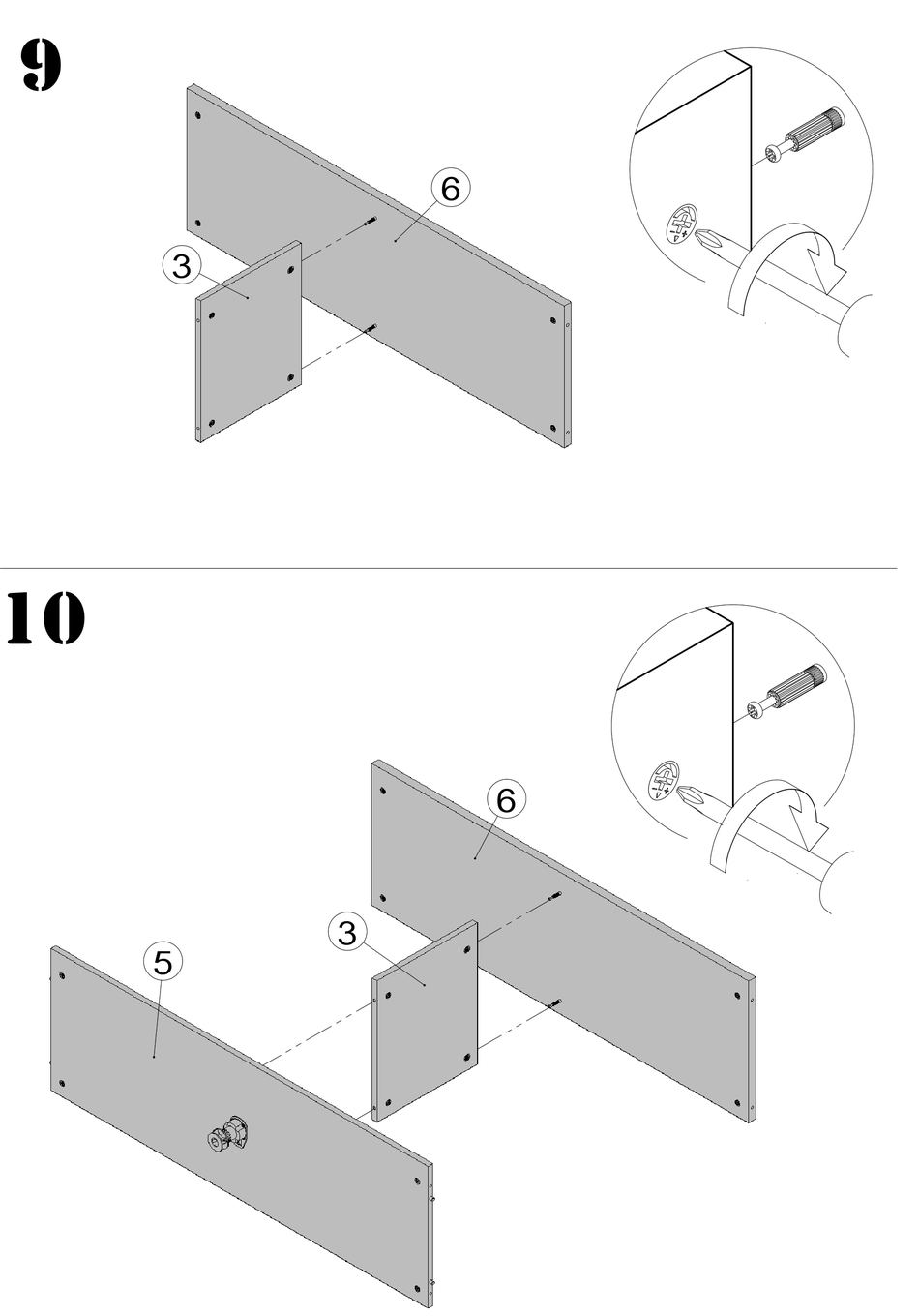 9

6

3

10

6

3

5