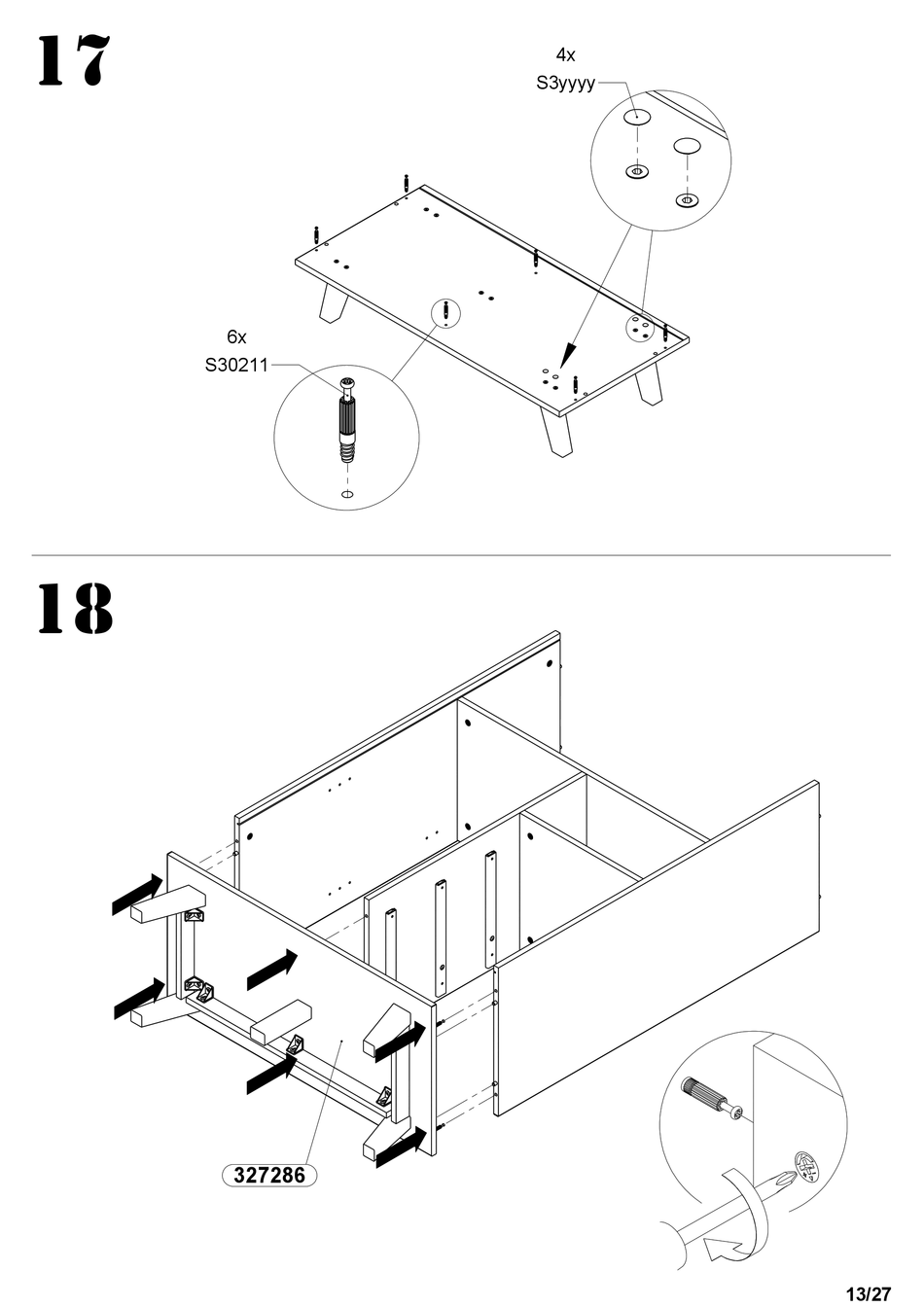 17

4x
S3yyyy

6x
S30211

18

327286

13/27