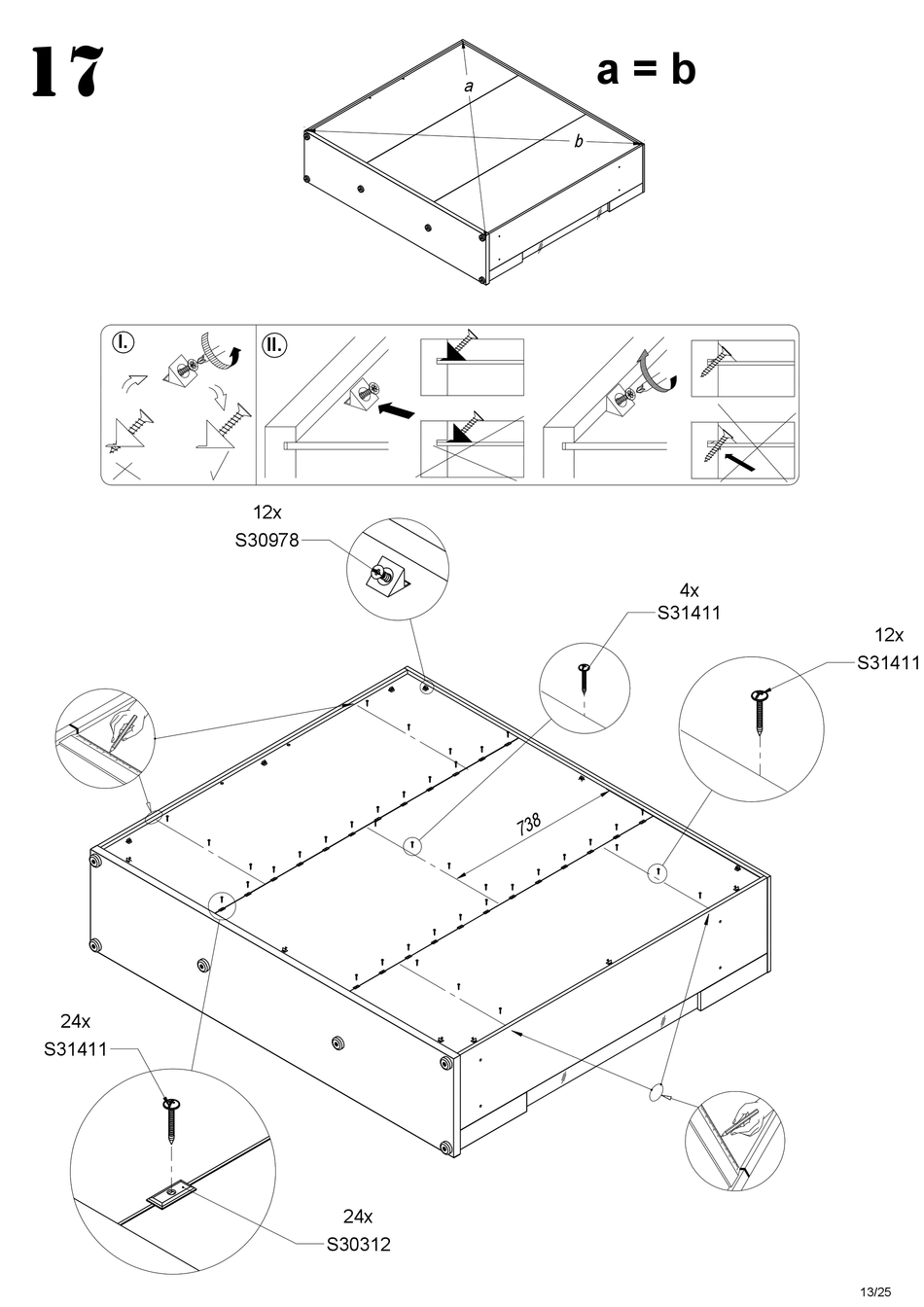 17

a = b

a

b

I.

II.

12x
S30978

4x
S31411

12x
S31411

738

24x
S31411

24x
S30312

13/25