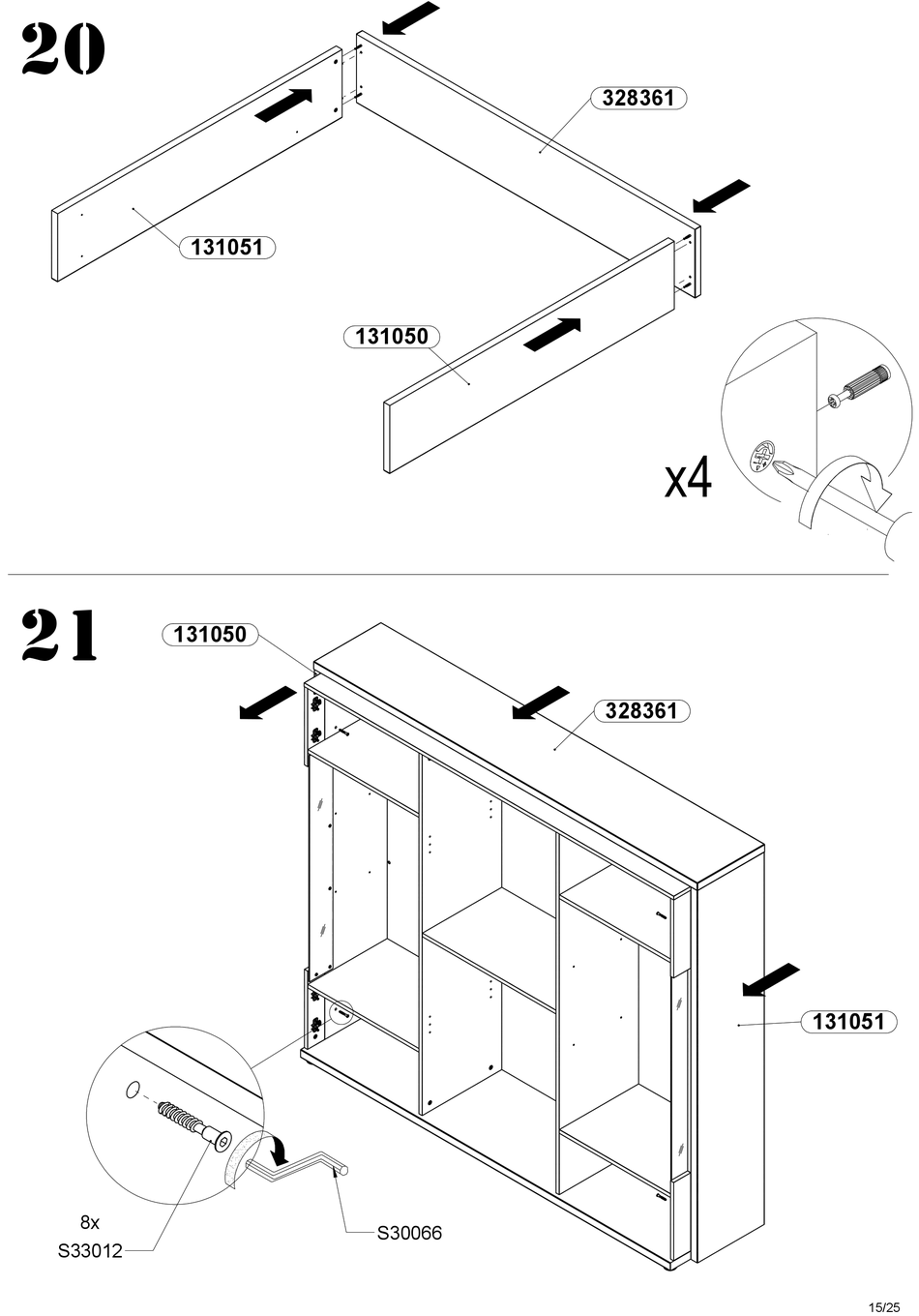 20

328361

131051

131050

x4

21

131050

328361

131051

8x

S33012

S30066

15/25