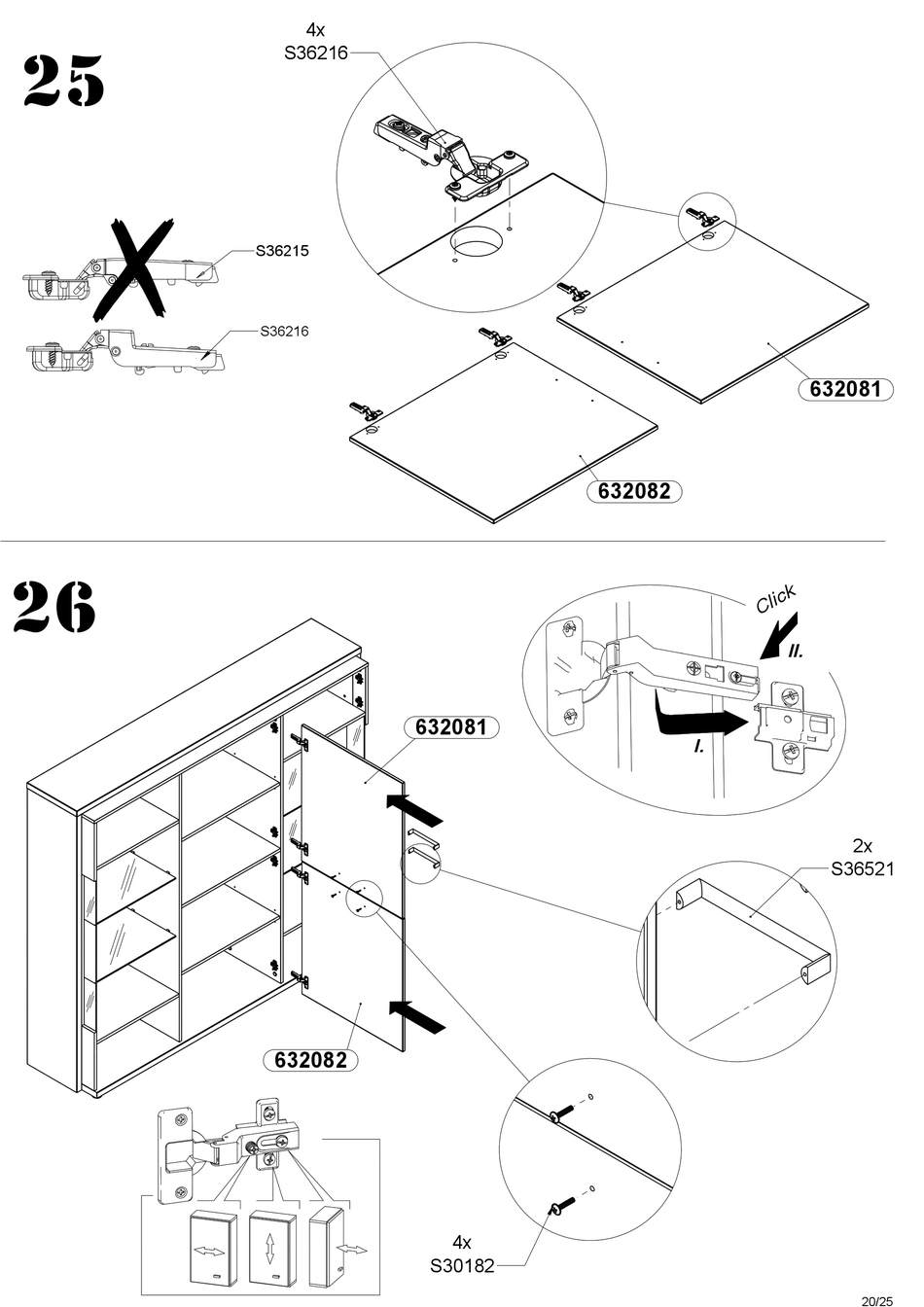 25

4x
S36216

S36215

S36216

632081

632082

26

Click

II.

I.

632081

2x
S36521

632082

4x
S30182

20/25