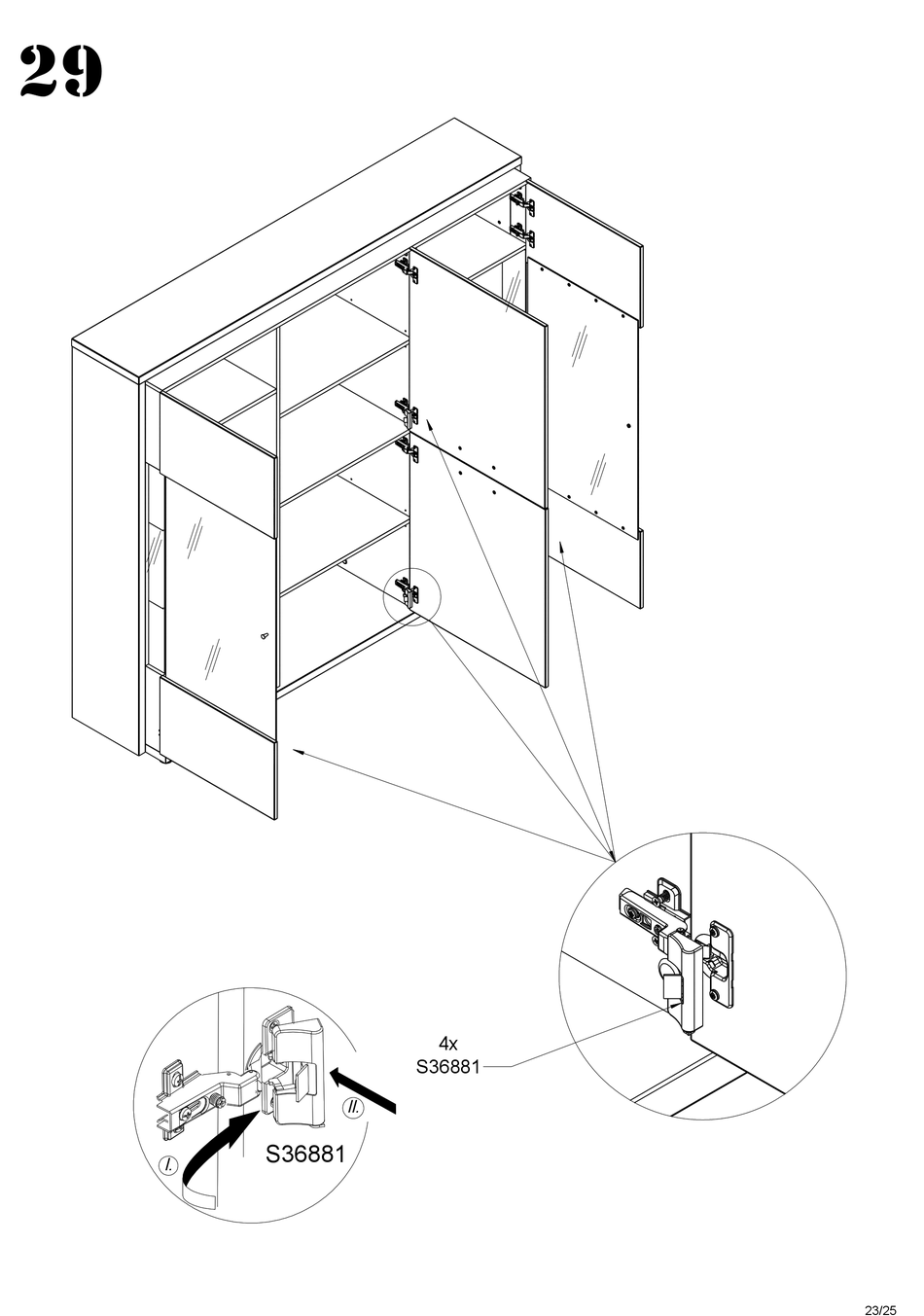 29

4x
S36881

II.

I.

S36881

23/25