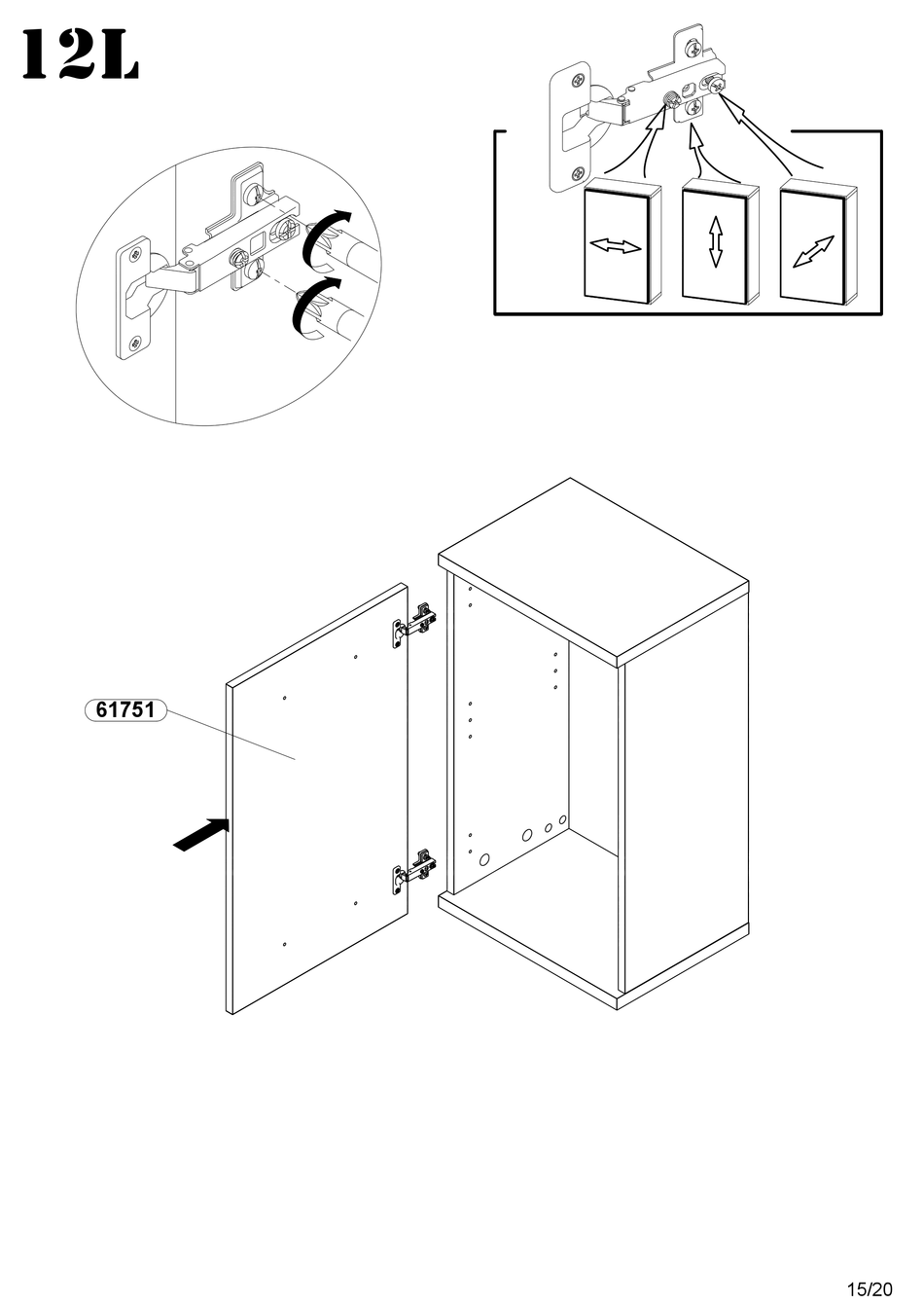 12L

61751

15/20