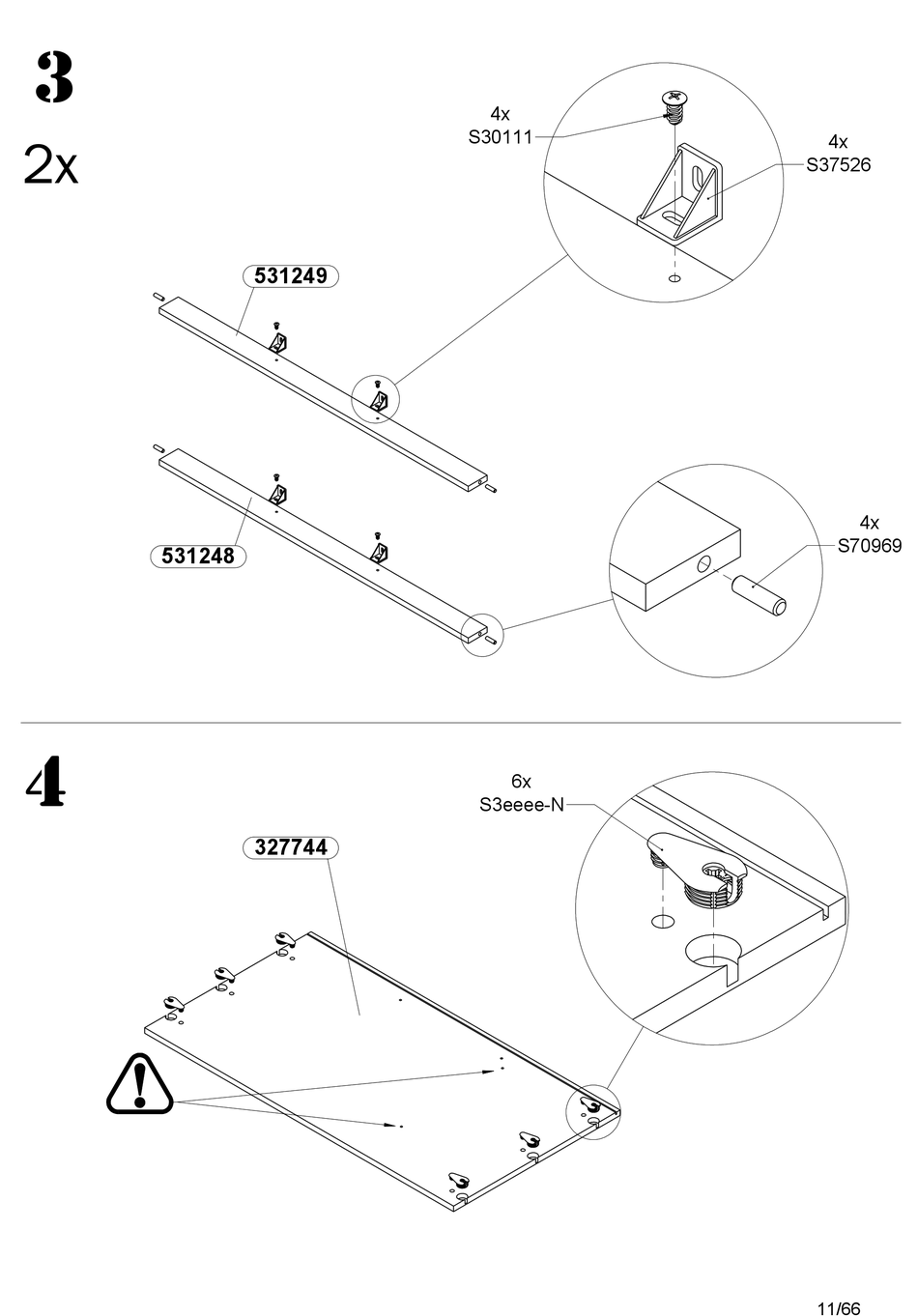 3

2x

4x
S30111

4x
S37526

531249

531248

4x
S70969

4

6x
S3eeee-N

327744

11/66