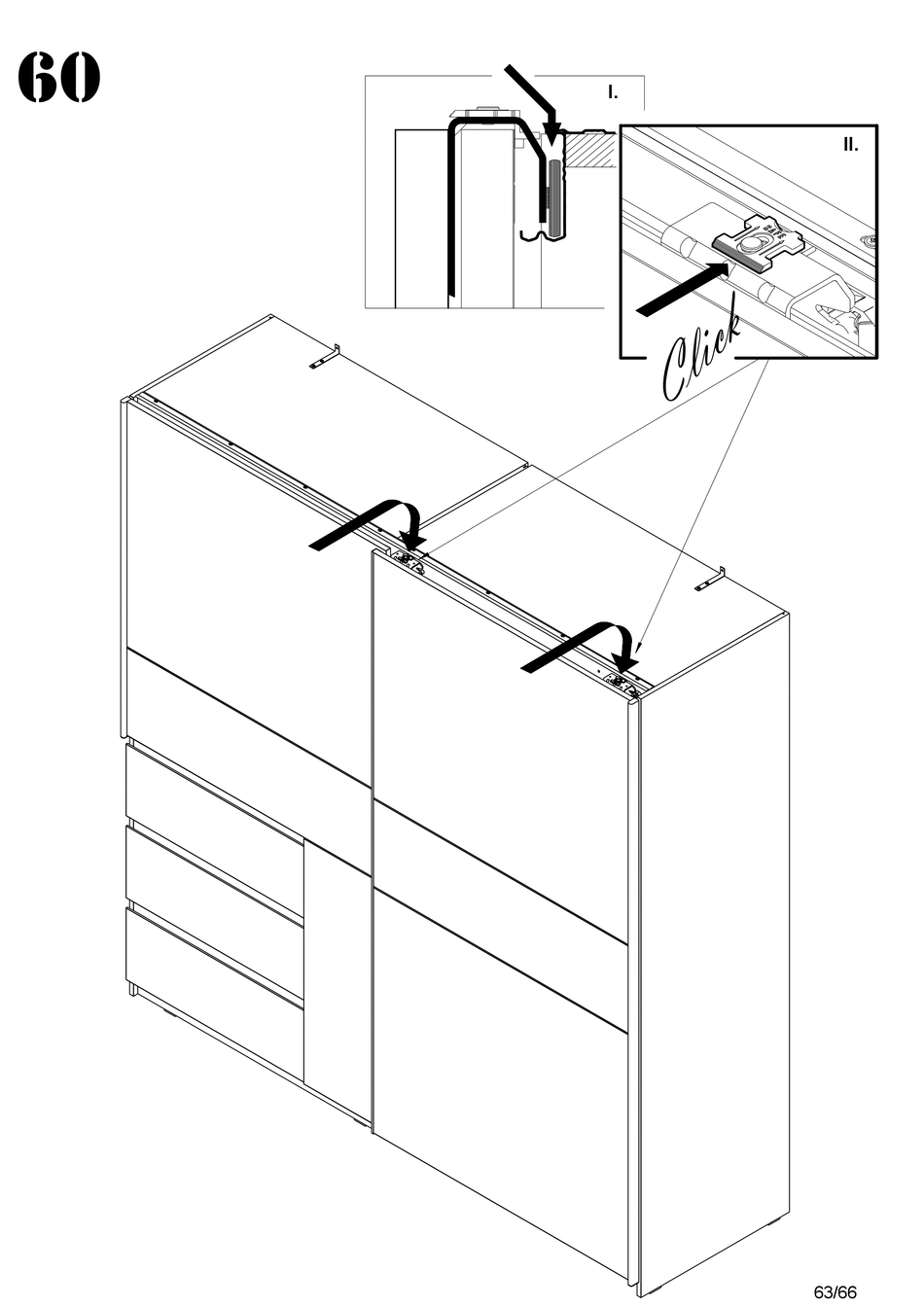 60

I.

II.

Click

63/66