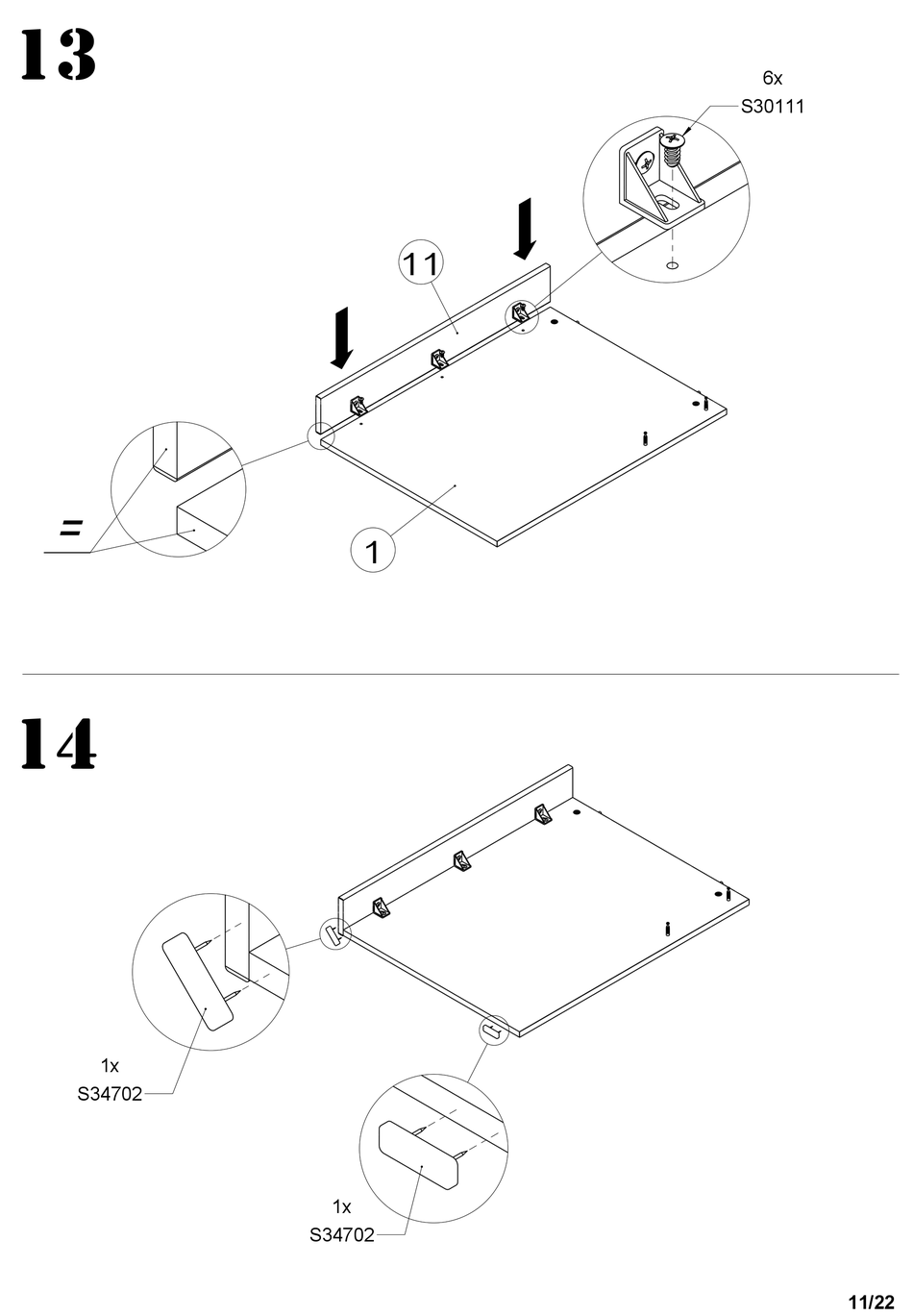 13

6x
S30111

11

=

1

14

1x
S34702

1x
S34702

11/22