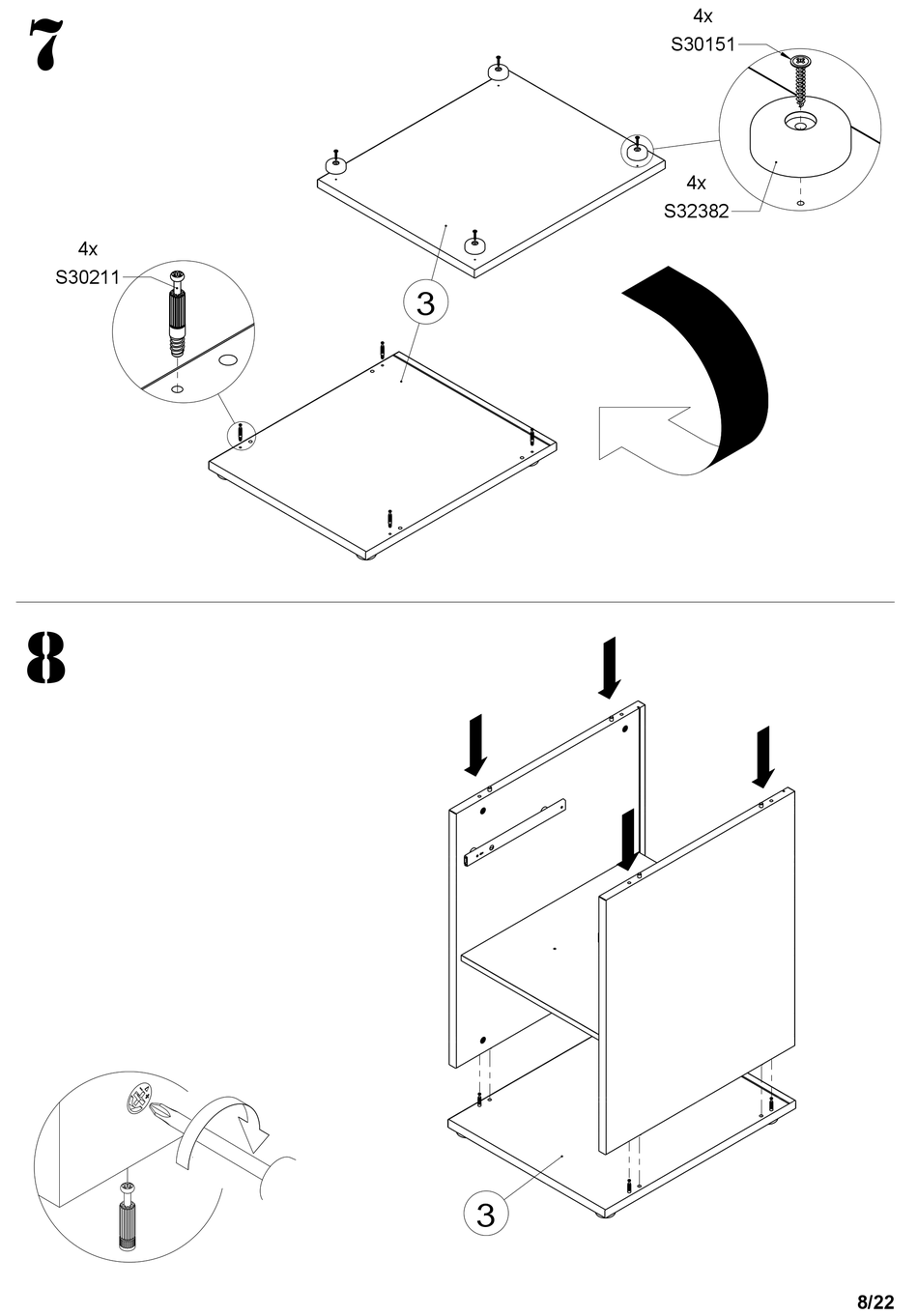 7

4x
S30151

4x
S32382

4x
S30211

3

8

3

8/22