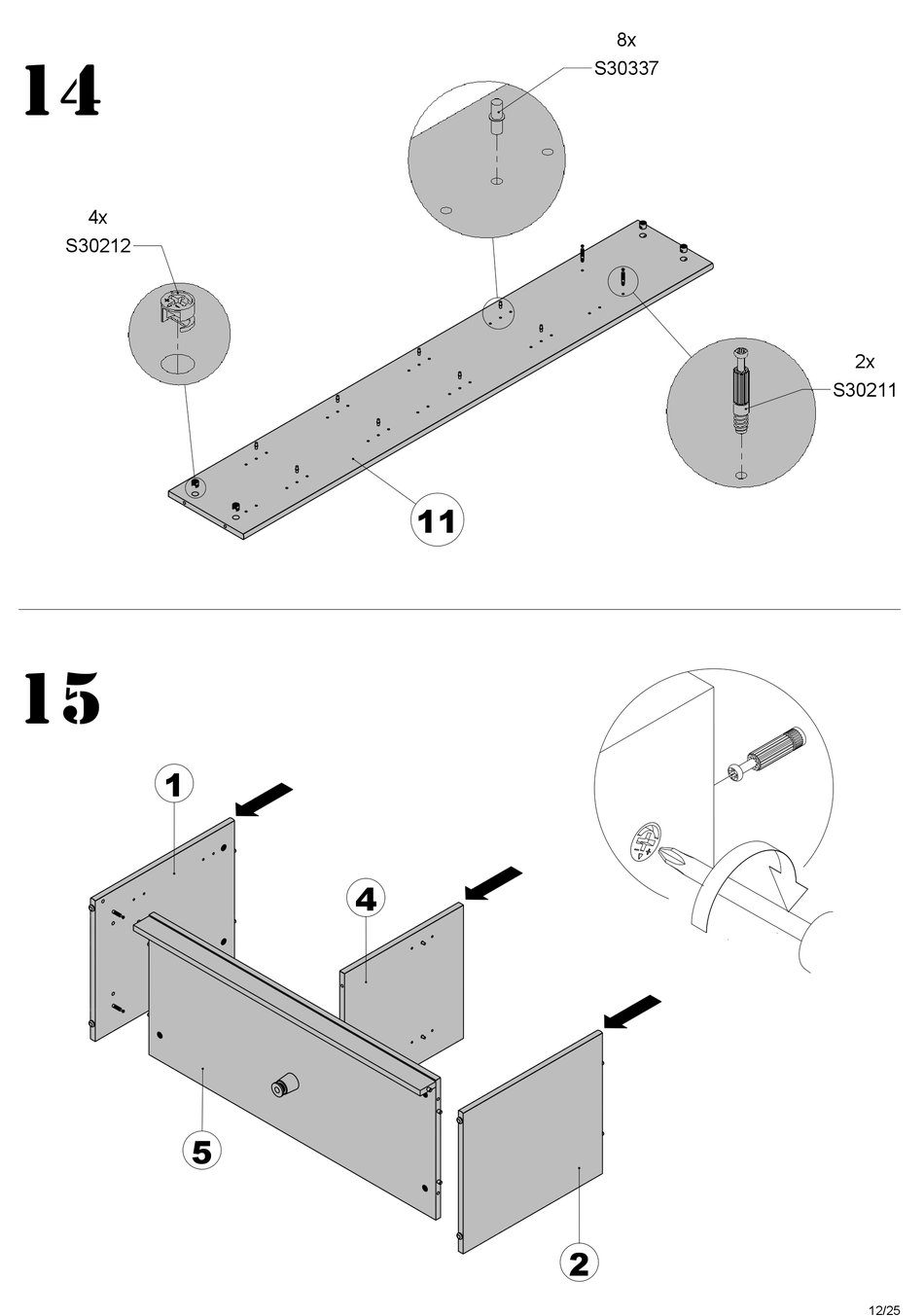 14

8x
S30337

4x
S30212

2x
S30211

11

15

1

4

5

2

12/25