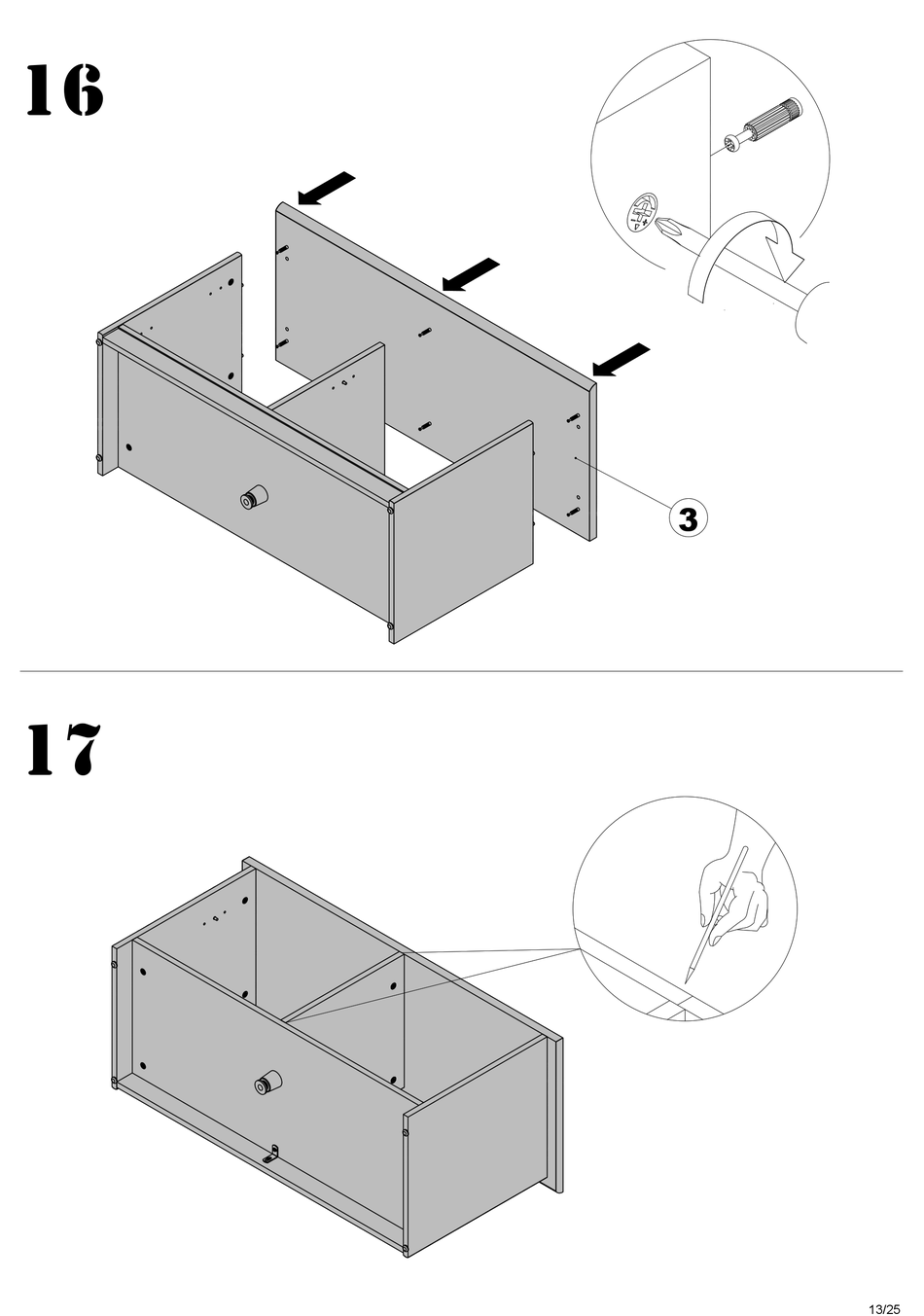 16

3

17

13/25