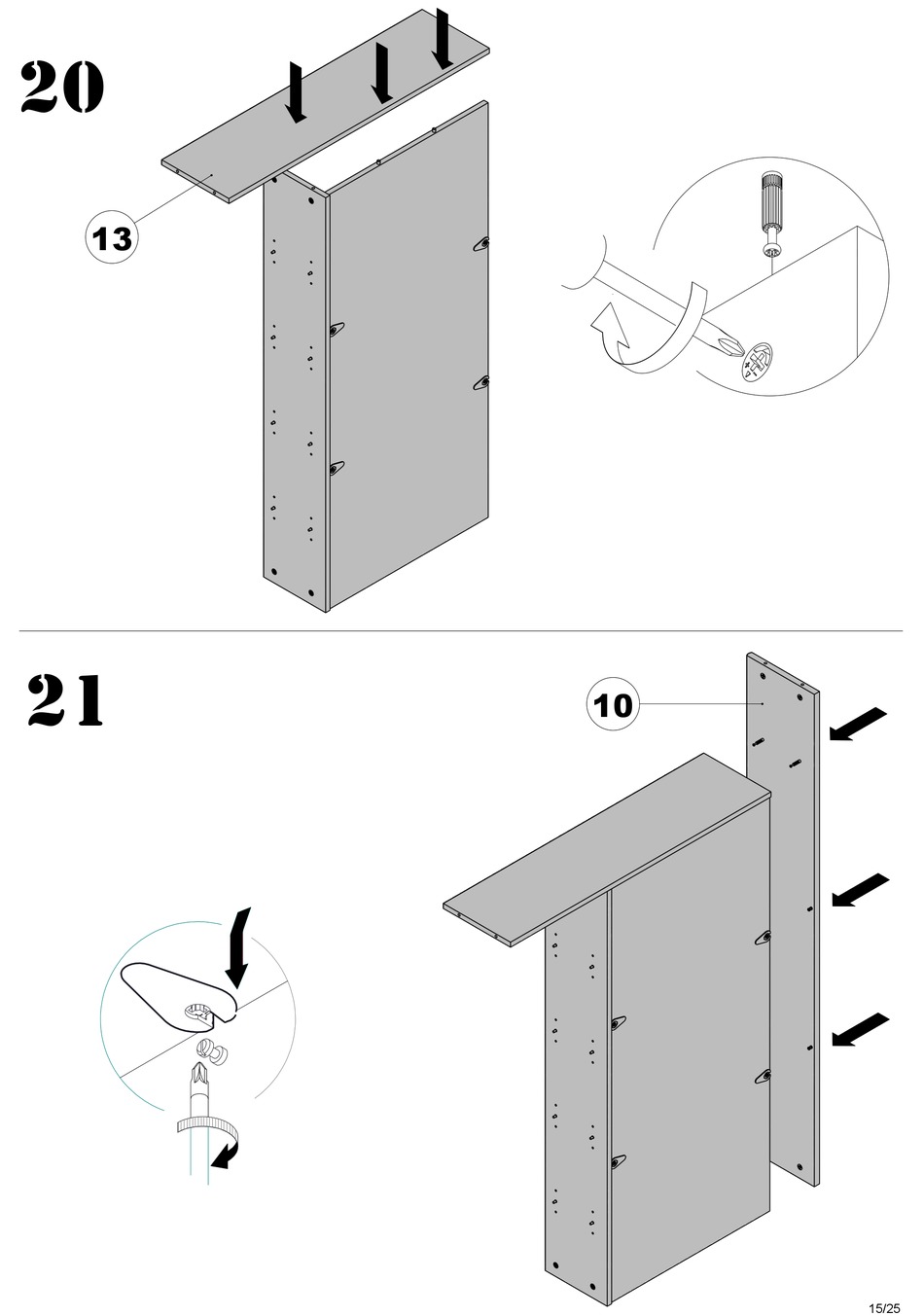 20

13

21

10

15/25