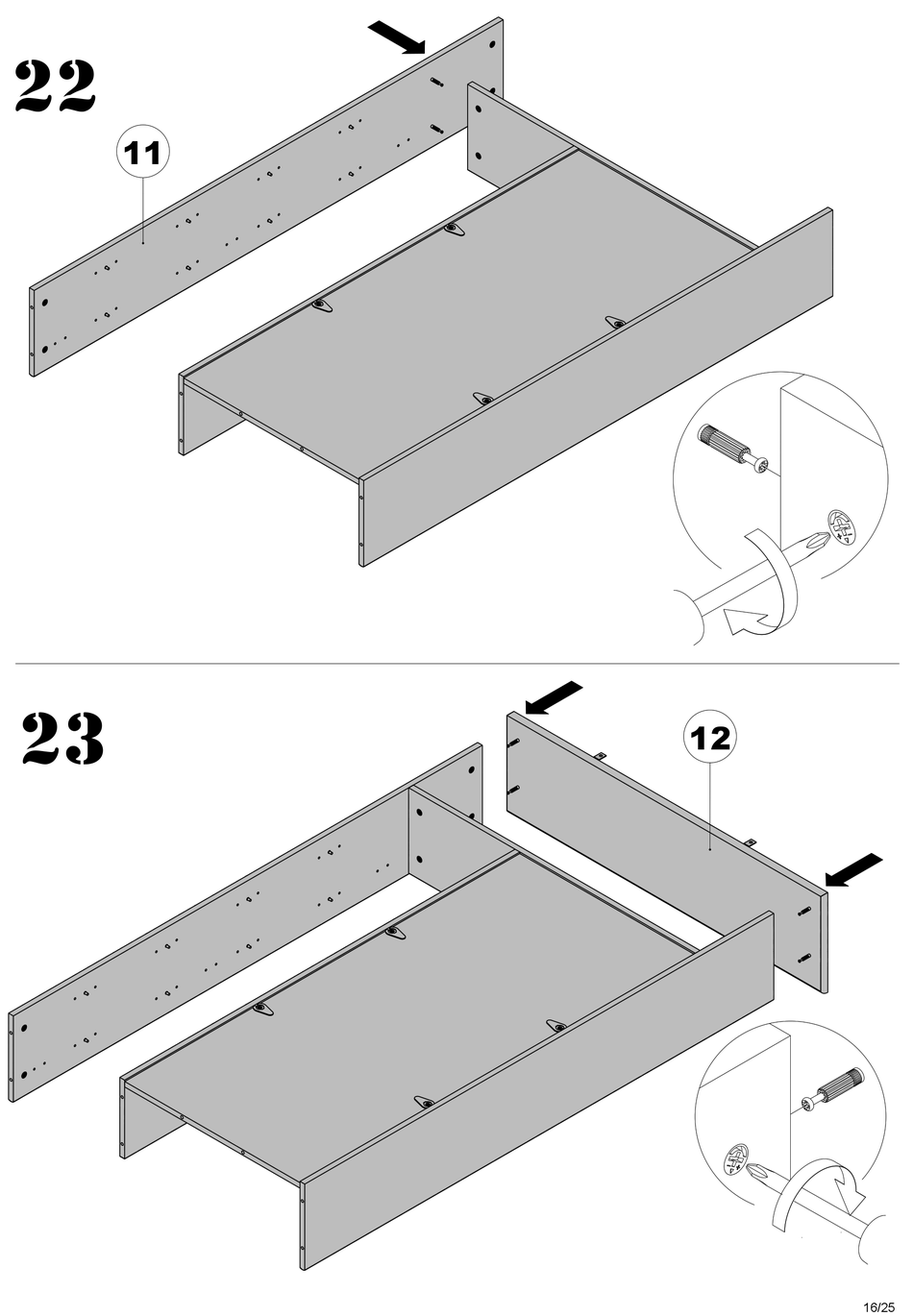 22

11

23

12

16/25