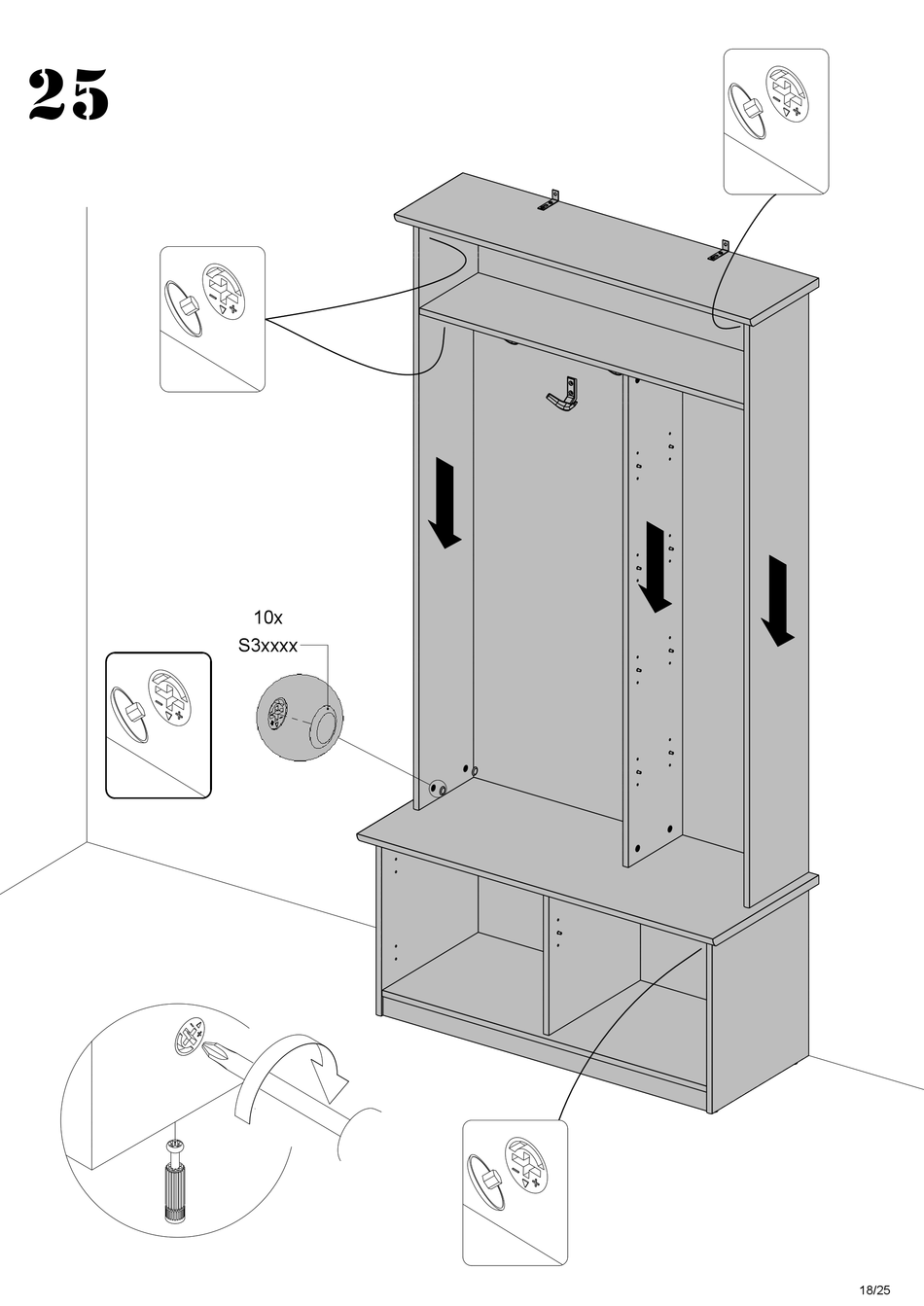 25

10x
S3xxxx

18/25