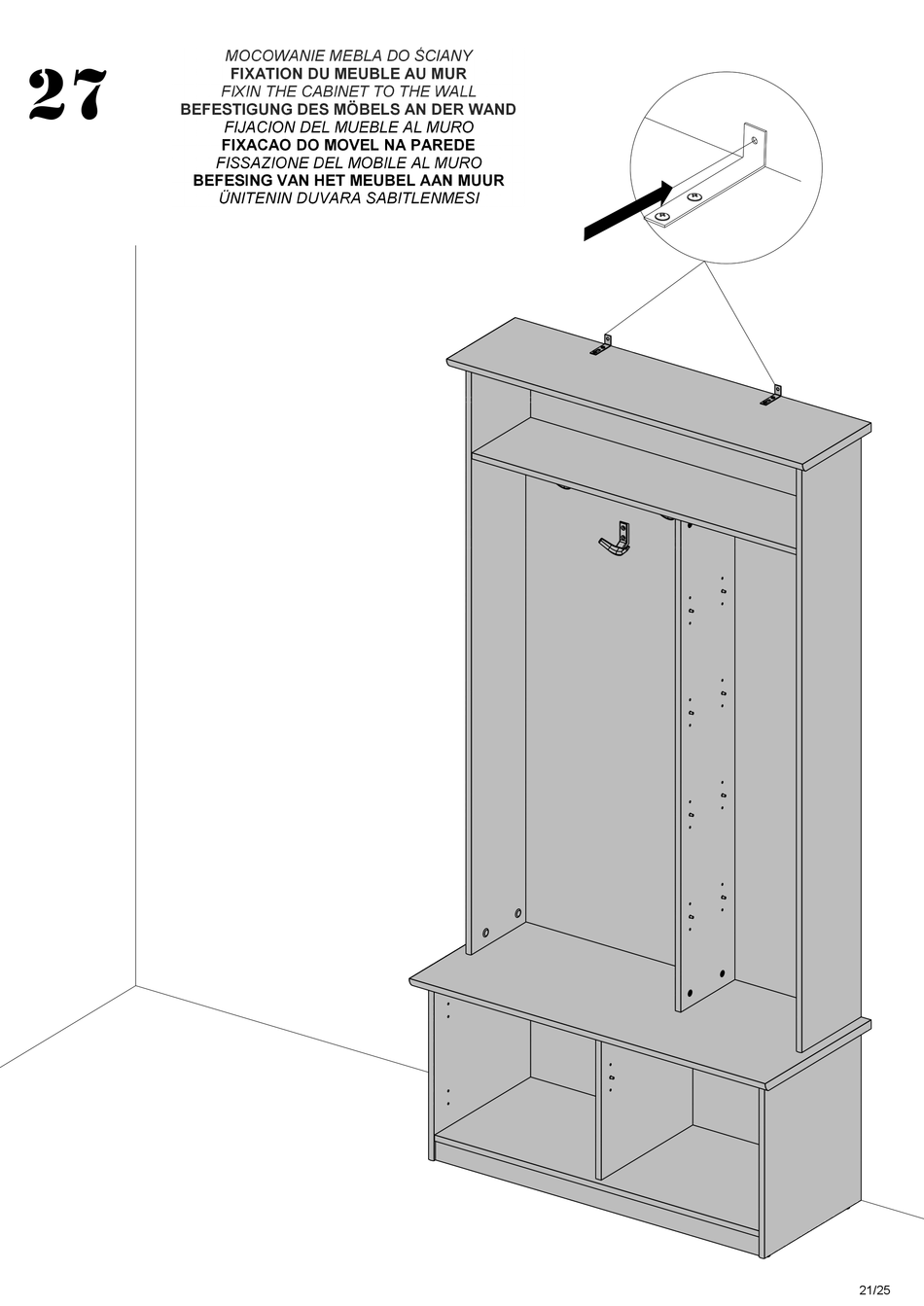 27

MOCOWANIE MEBLA DO ŚCIANY
FIXATION DU MEUBLE AU MUR
FIXIN THE CABINET TO THE WALL
BEFESTIGUNG DES MÖBELS AN DER WAND
FIJACION DEL MUEBLE AL MURO
FIXACAO DO MOVEL NA PAREDE
FISSAZIONE DEL MOBILE AL MURO
BEFESING VAN HET MEUBEL AAN MUUR
ÜNITENIN DUVARA SABITLENMESI

21/25