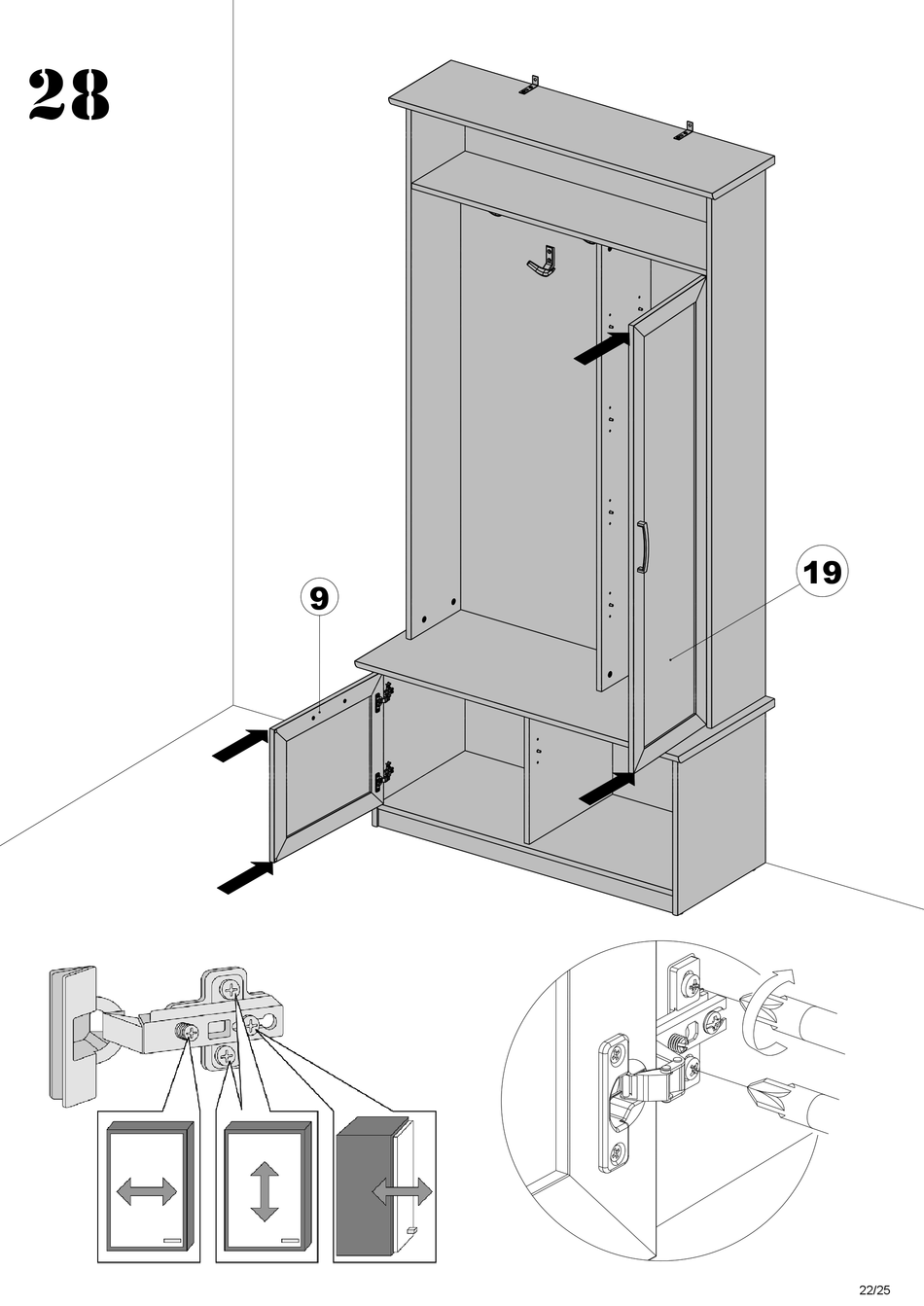 28

9

19

22/25