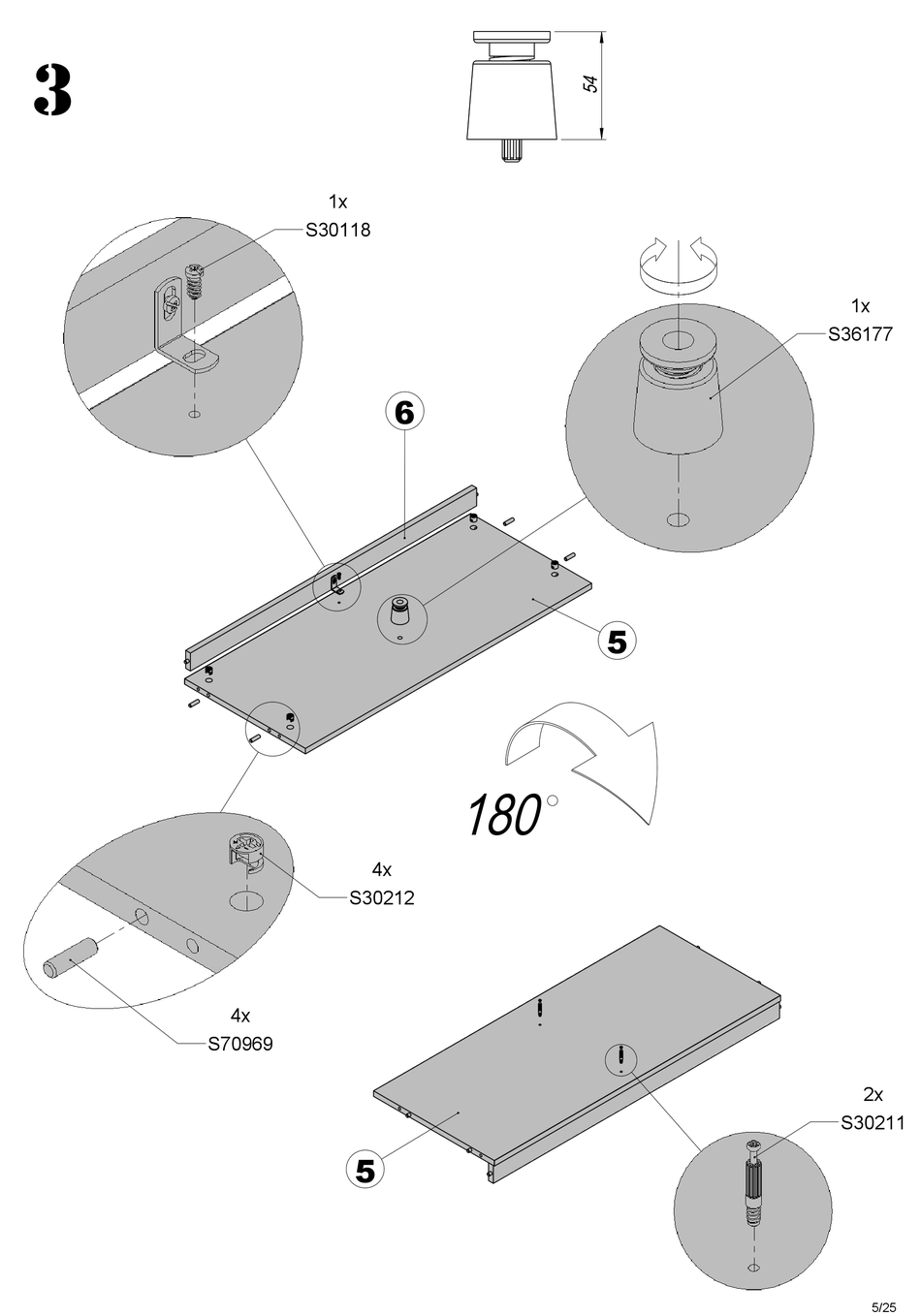 3

54

1x
S30118

1x
S36177

6

5

180°

4x
S30212

4x
S70969

5

2x
S30211

5/25