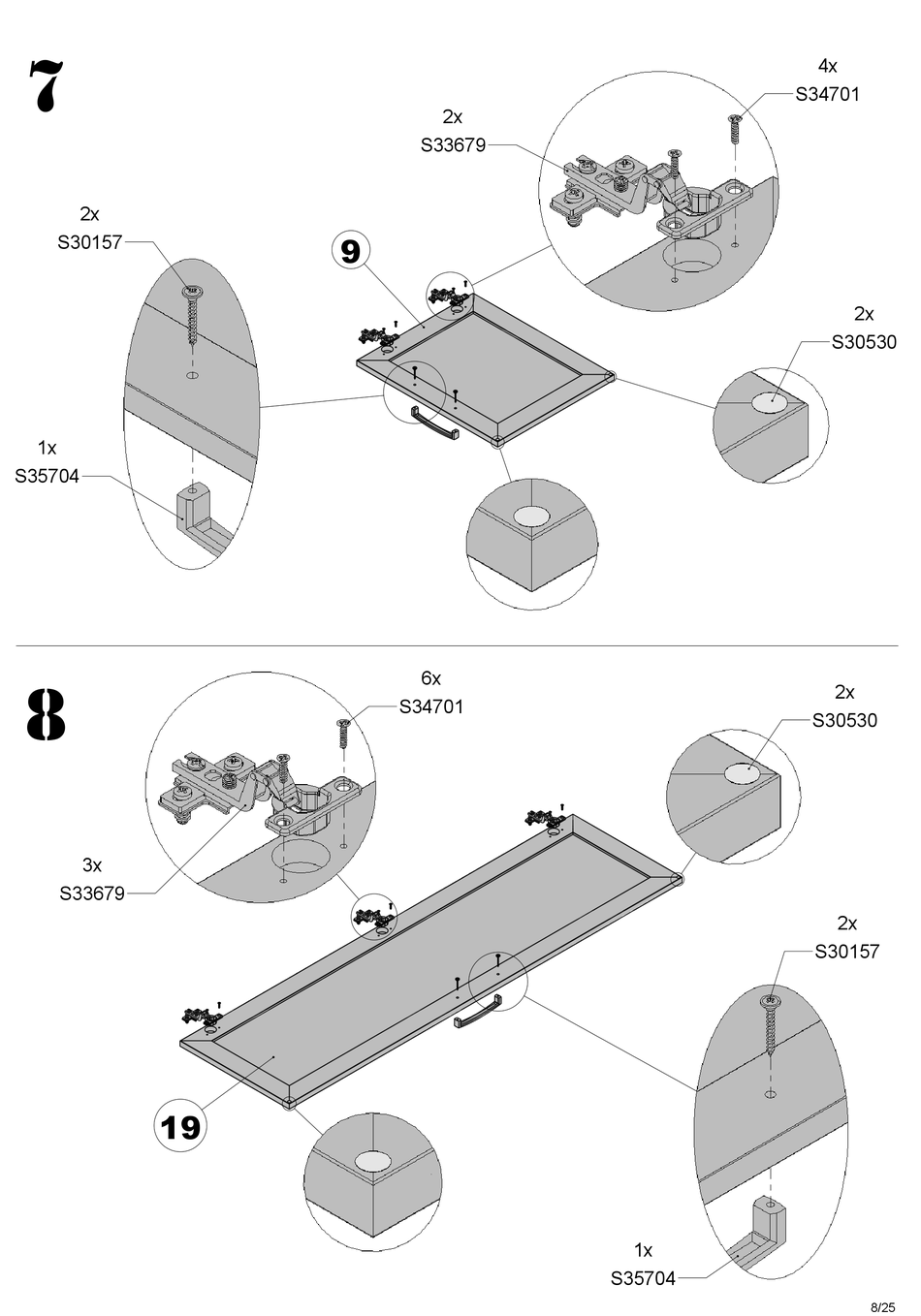 7

4x
S34701

2x
S33679

2x
S30157

9

2x
S30530

1x
S35704

8

6x
S34701

2x
S30530

3x
S33679

2x
S30157

19

1x
S35704

8/25