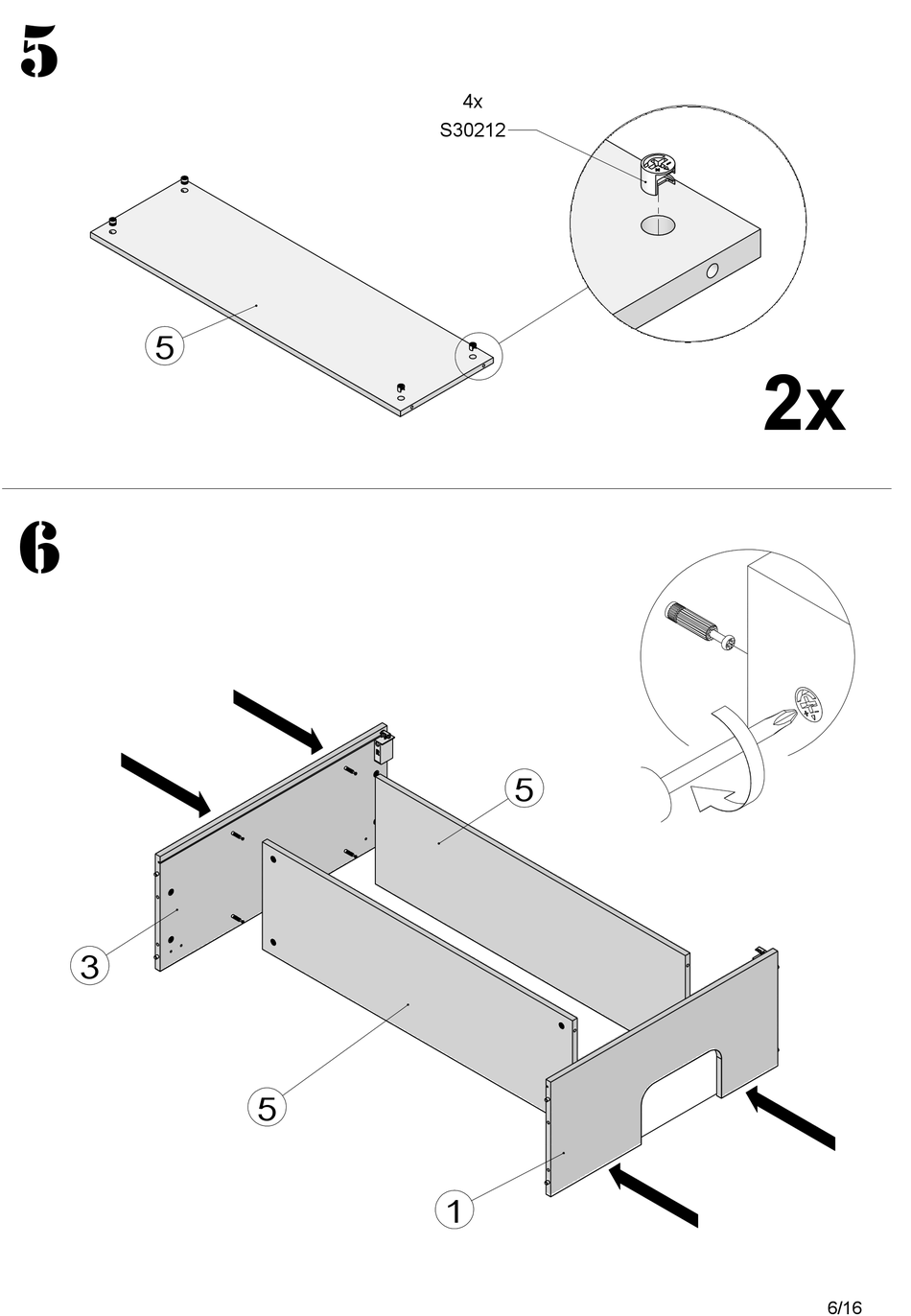 5

4x
S30212

5

2x

6

5

3

5

1

6/16