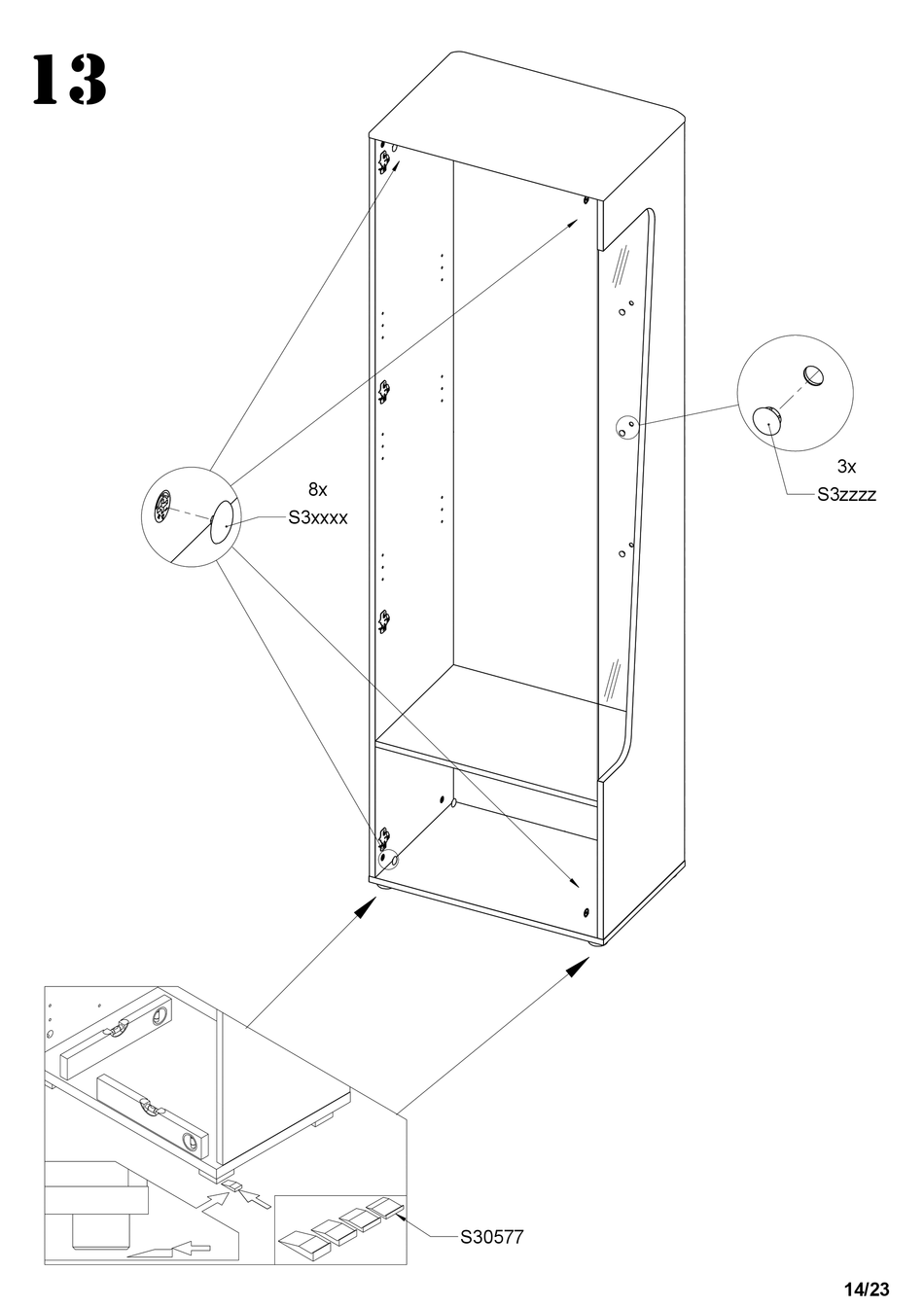 13

8x
S3xxxx

3x
S3zzzz

S30577

14/23