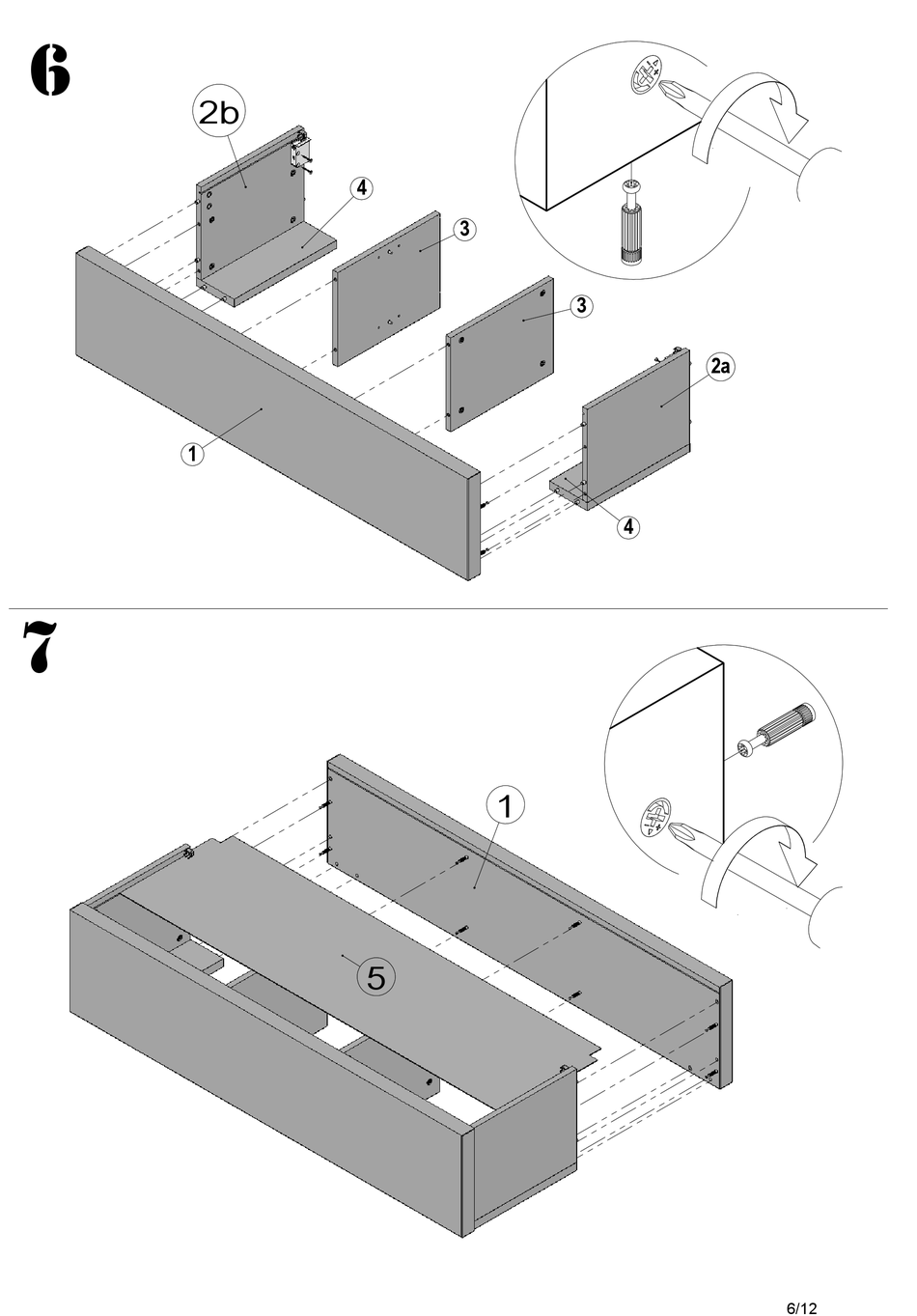 6

2b

4

3

3

2a

1

4

7

1

5

6/12