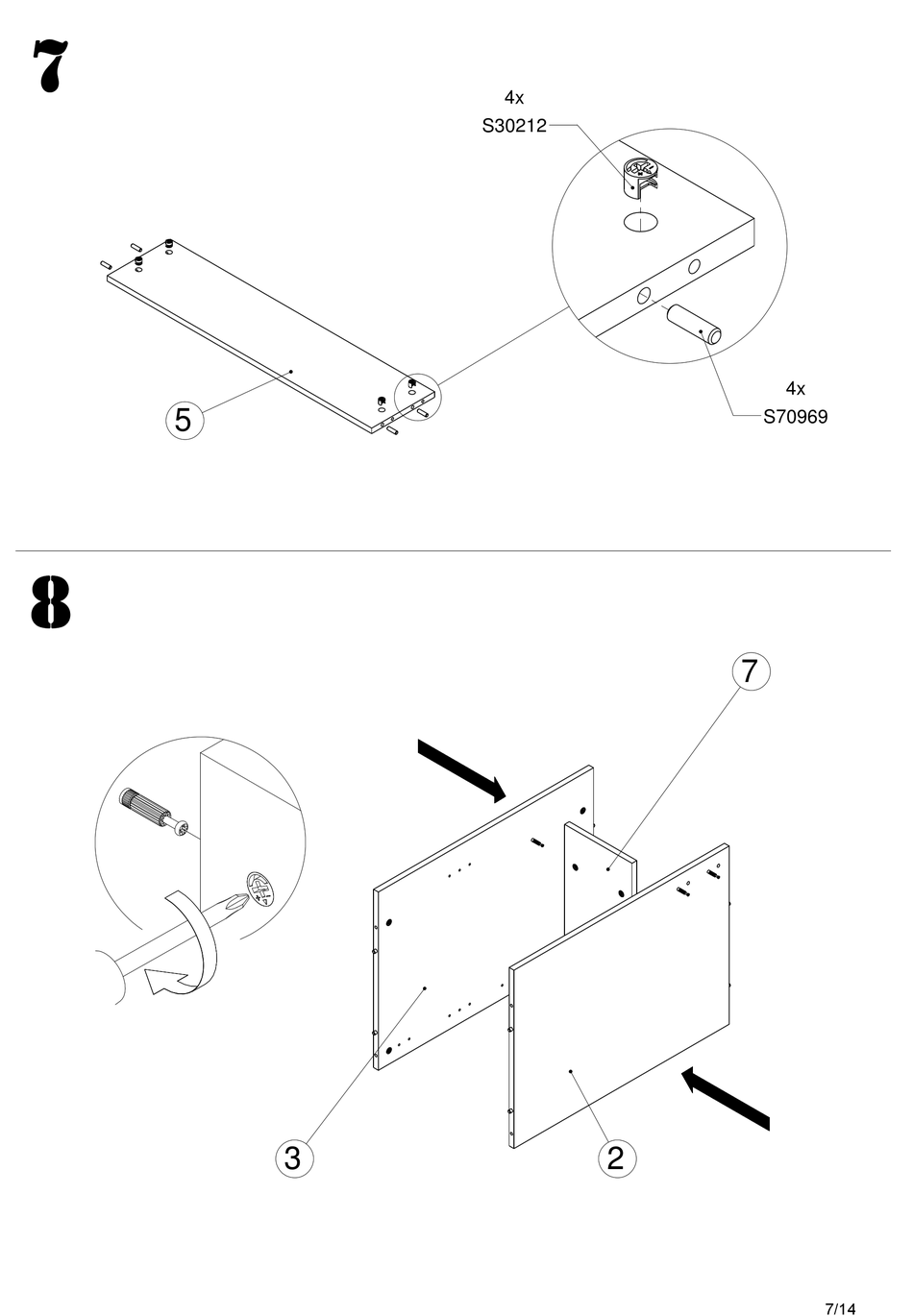 7

4x
S30212

5

4x
S70969

8

7

3

2

7/14