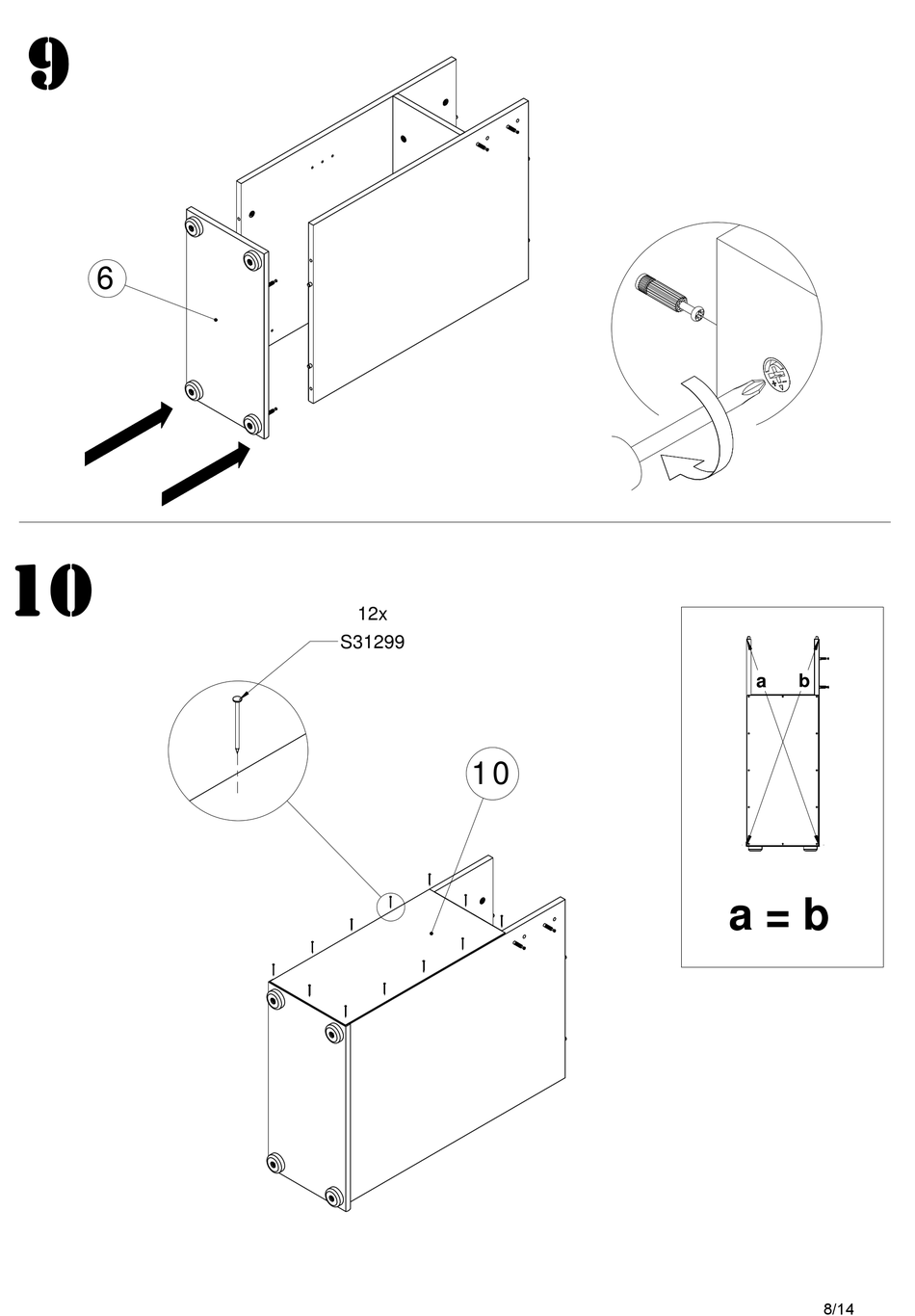 9

6

10

12x
S31299

10

a
b

a = b

8/14