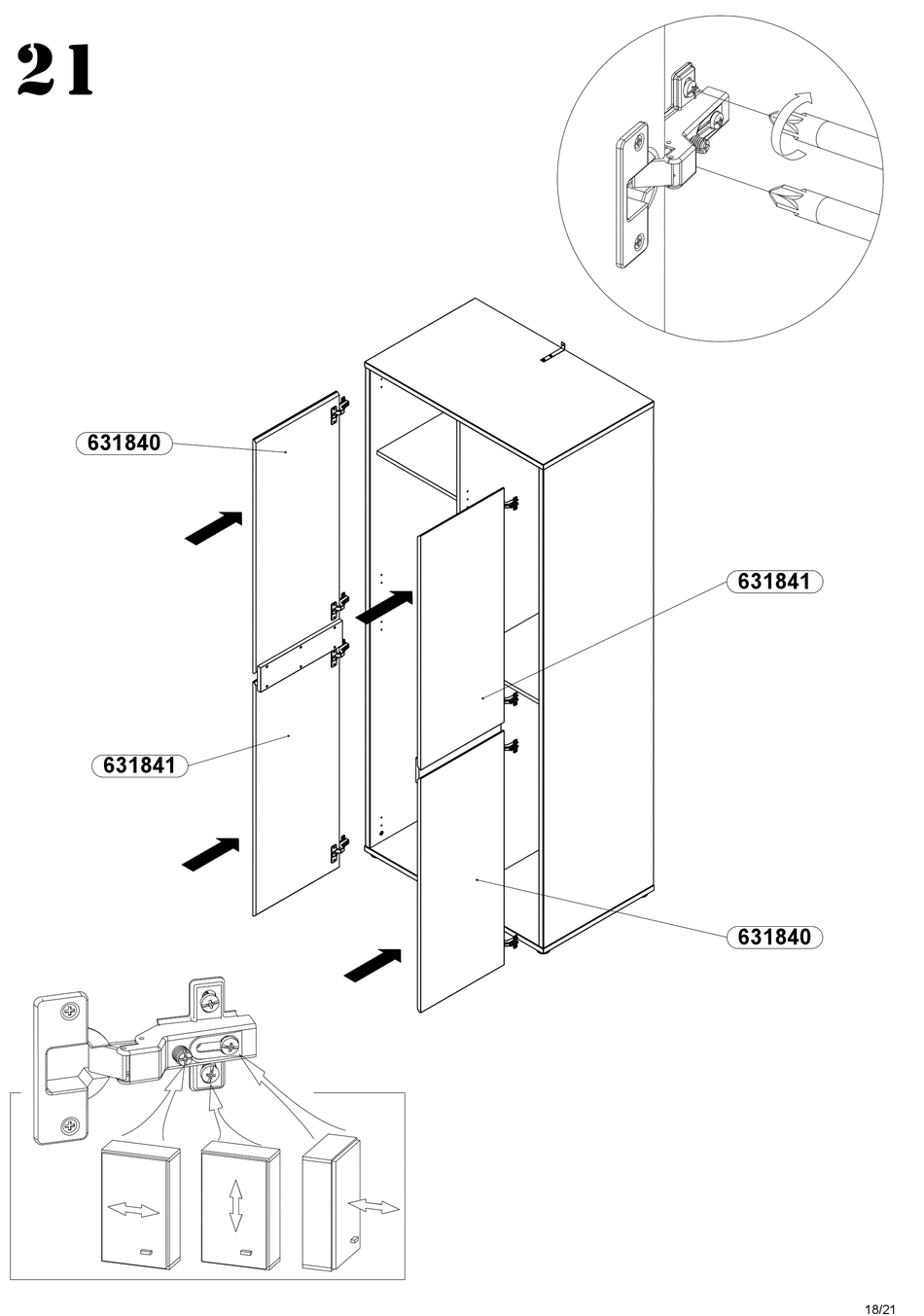 21

631840

631841

631841

631840

18/21