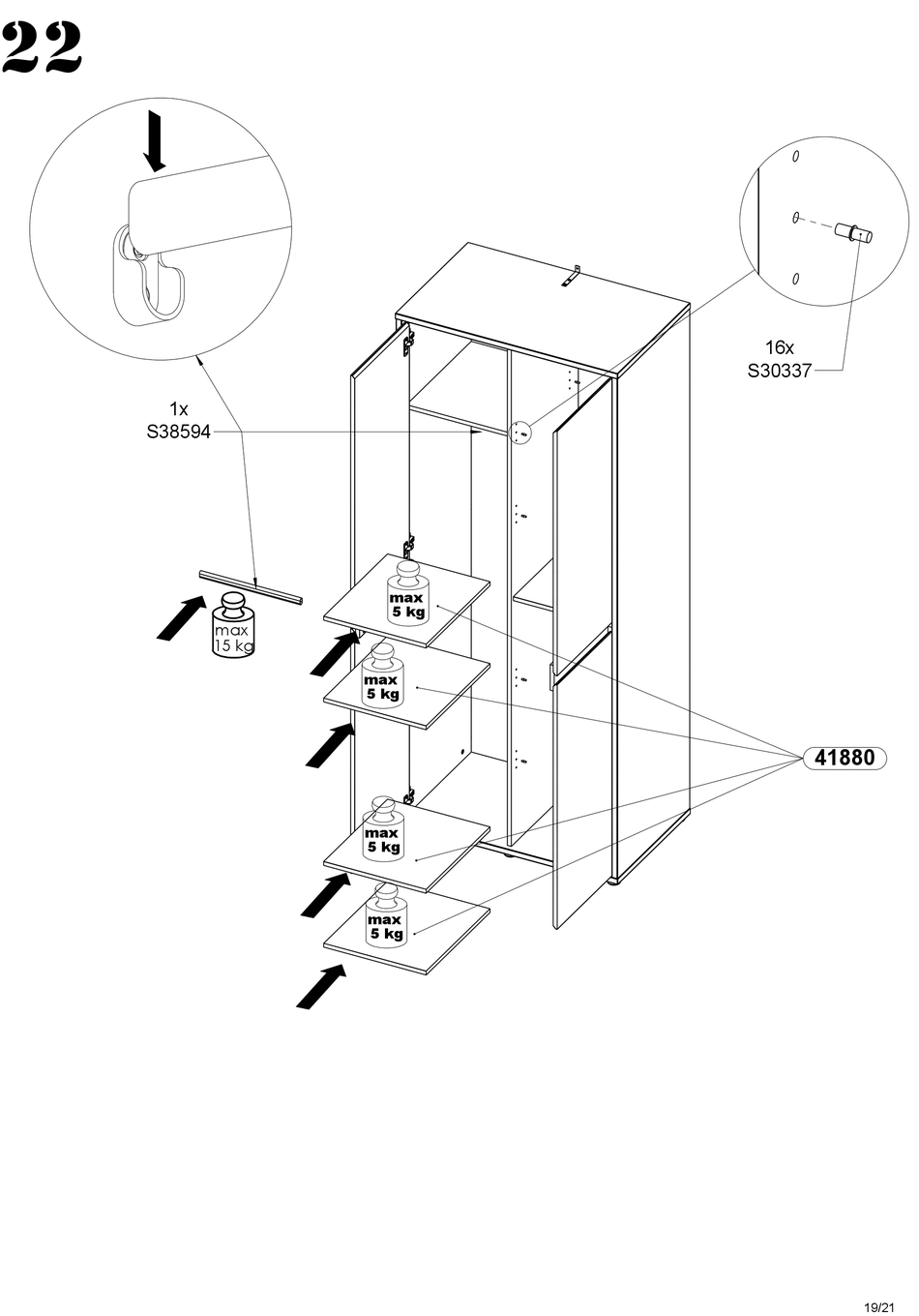 22

1x
S38594

16x
S30337

max
15 kg

max
5 kg

max
5 kg

max
5 kg

max
5 kg

41880

19/21