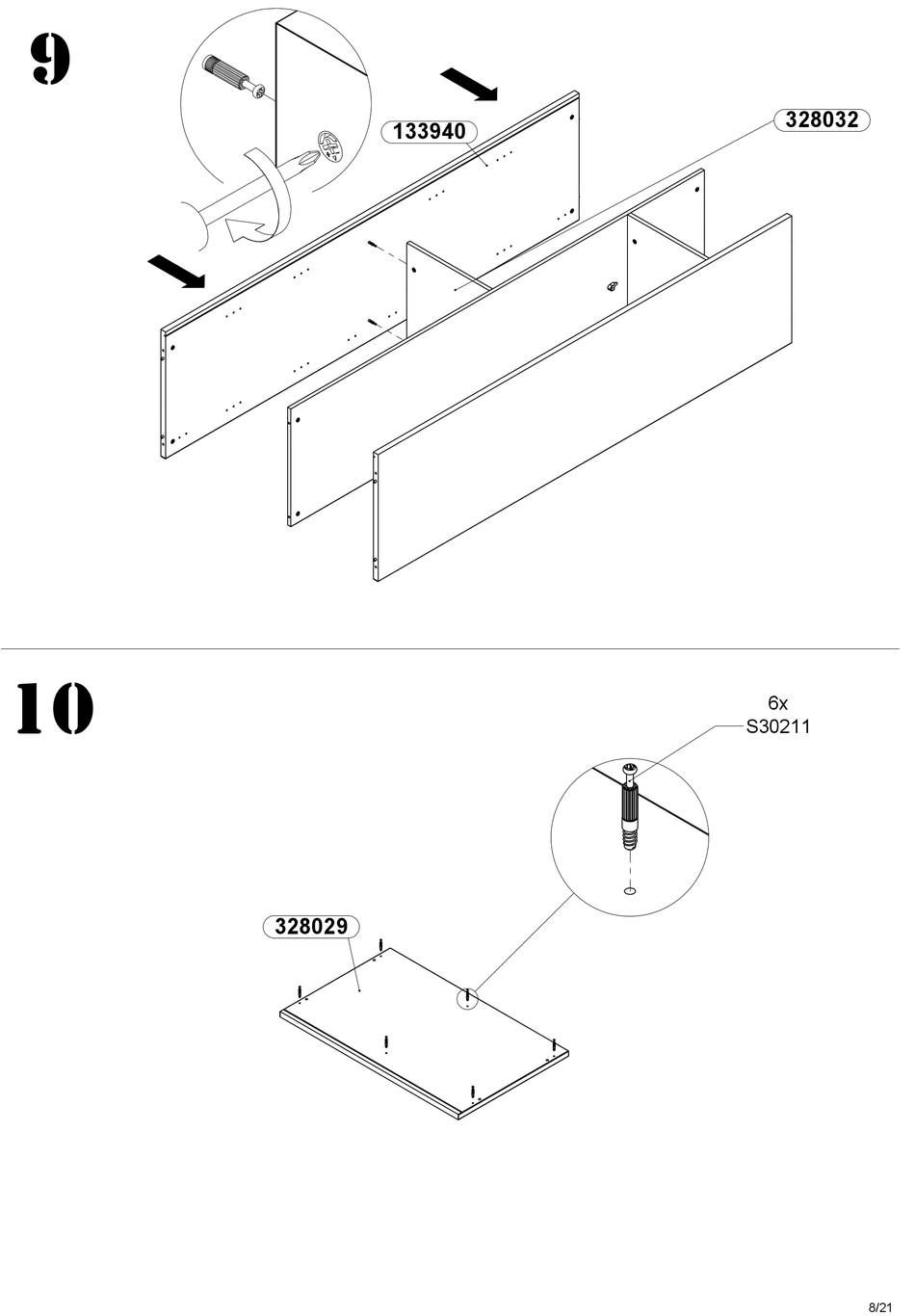 9

133940

328032

10

6x
S30211

328029

8/21