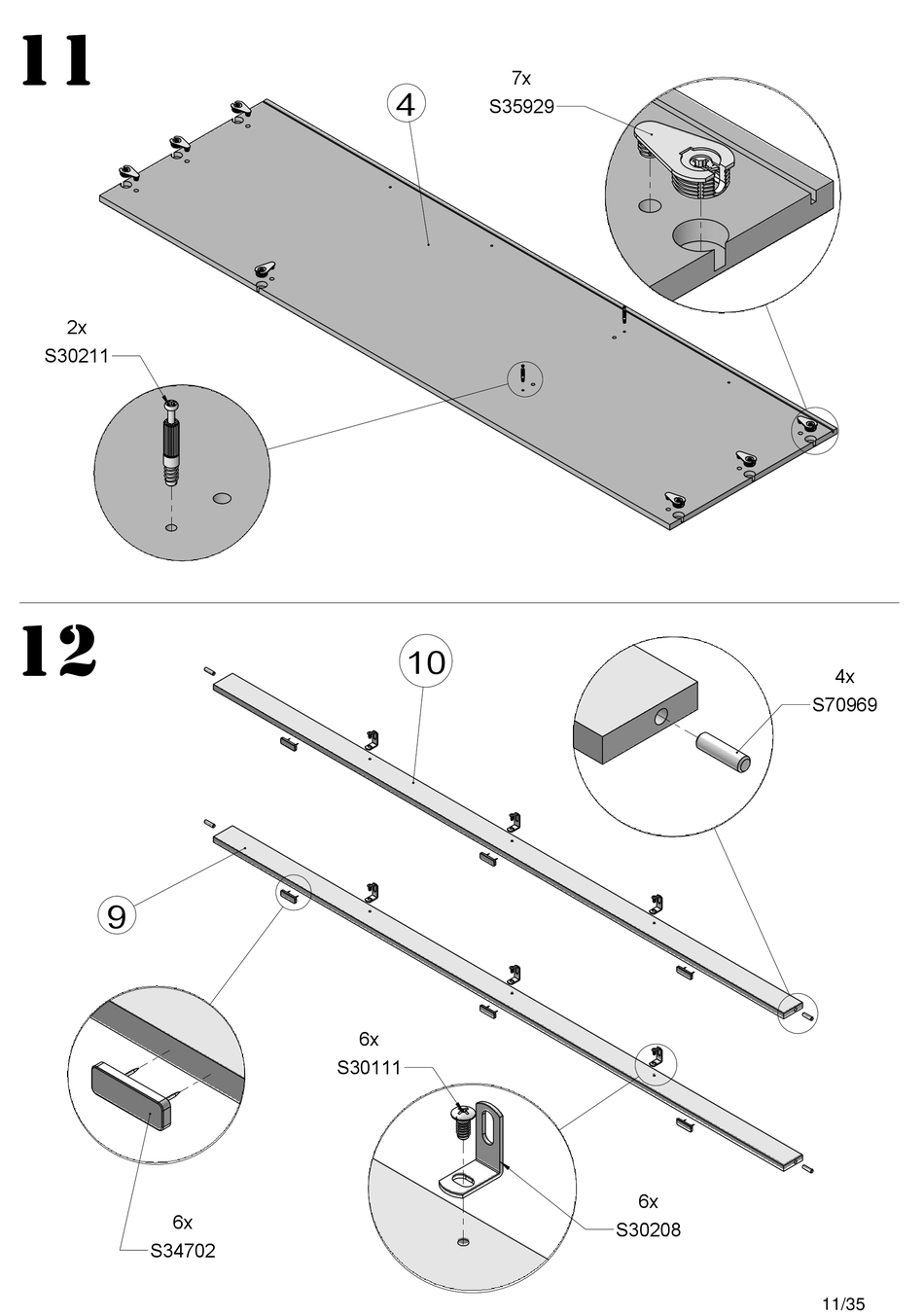 11

4

7x
S35929

2x
S30211

12

10

4x
S70969

9

6x
S30111

6x
S30208

6x
S34702

11/35