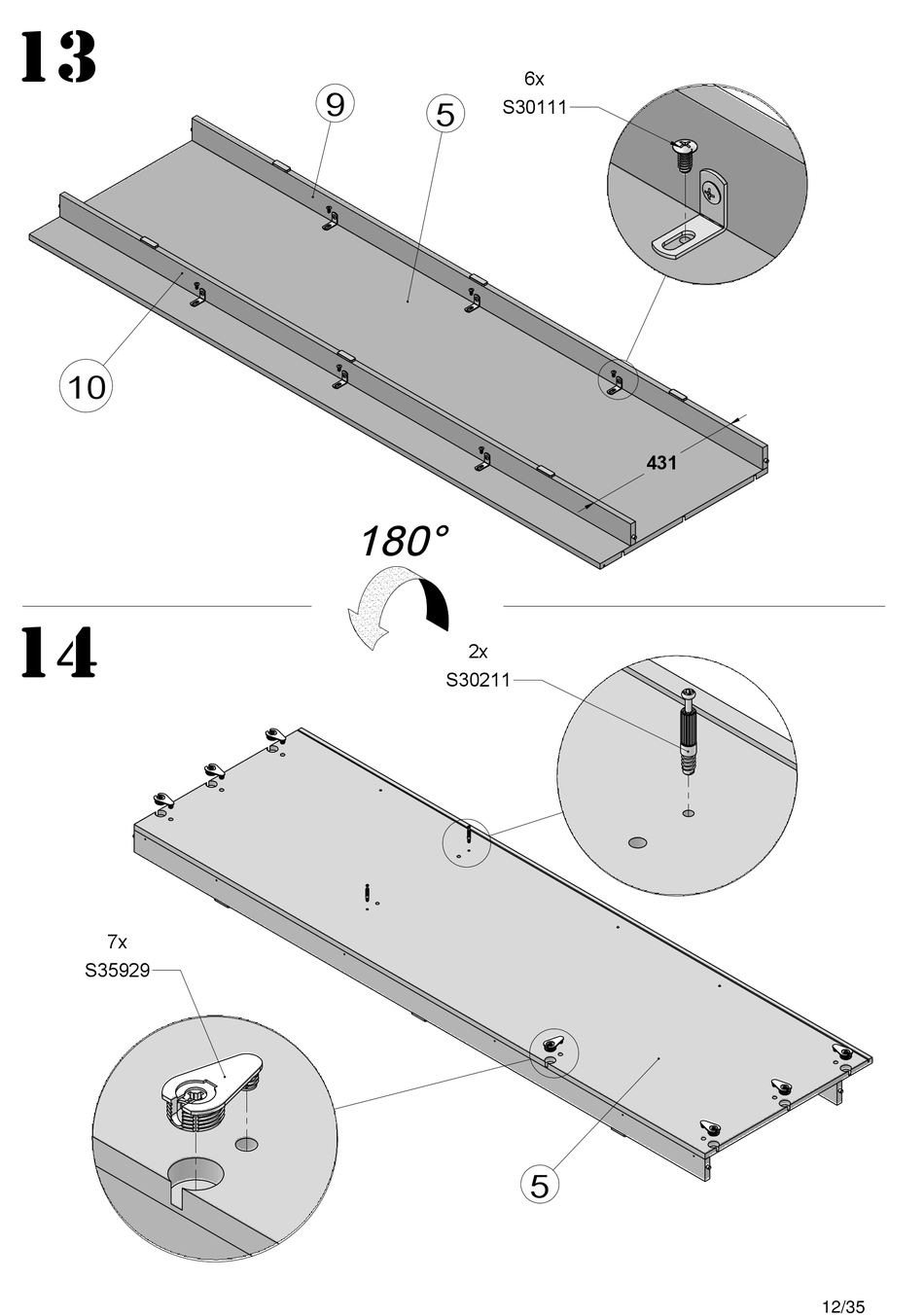 13

9

5

6x
S30111

10

431

180°

14

2x
S30211

7x
S35929

5

12/35