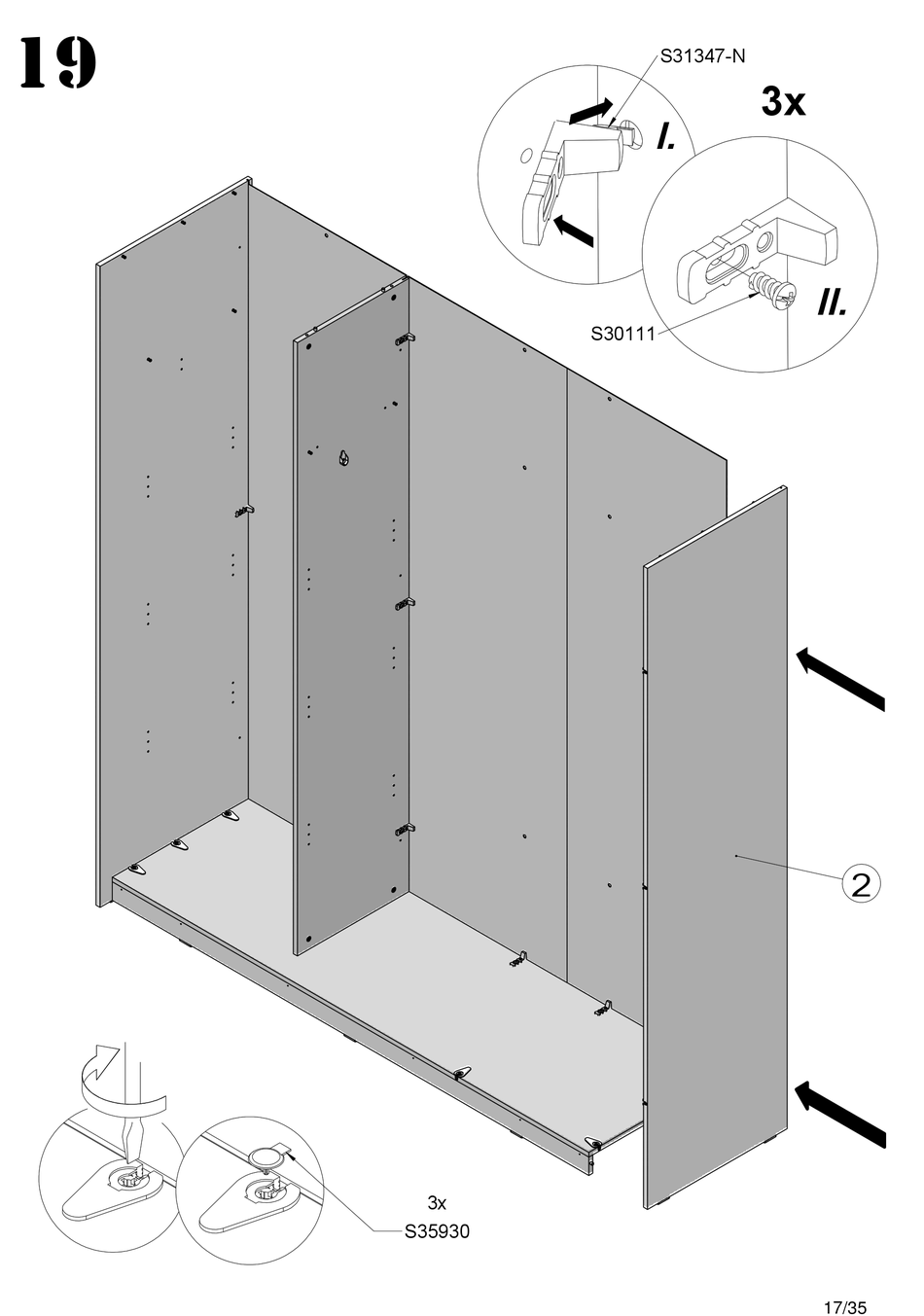 19

S31347-N

3x

I.

II.

S30111

2

3x
S35930

17/35