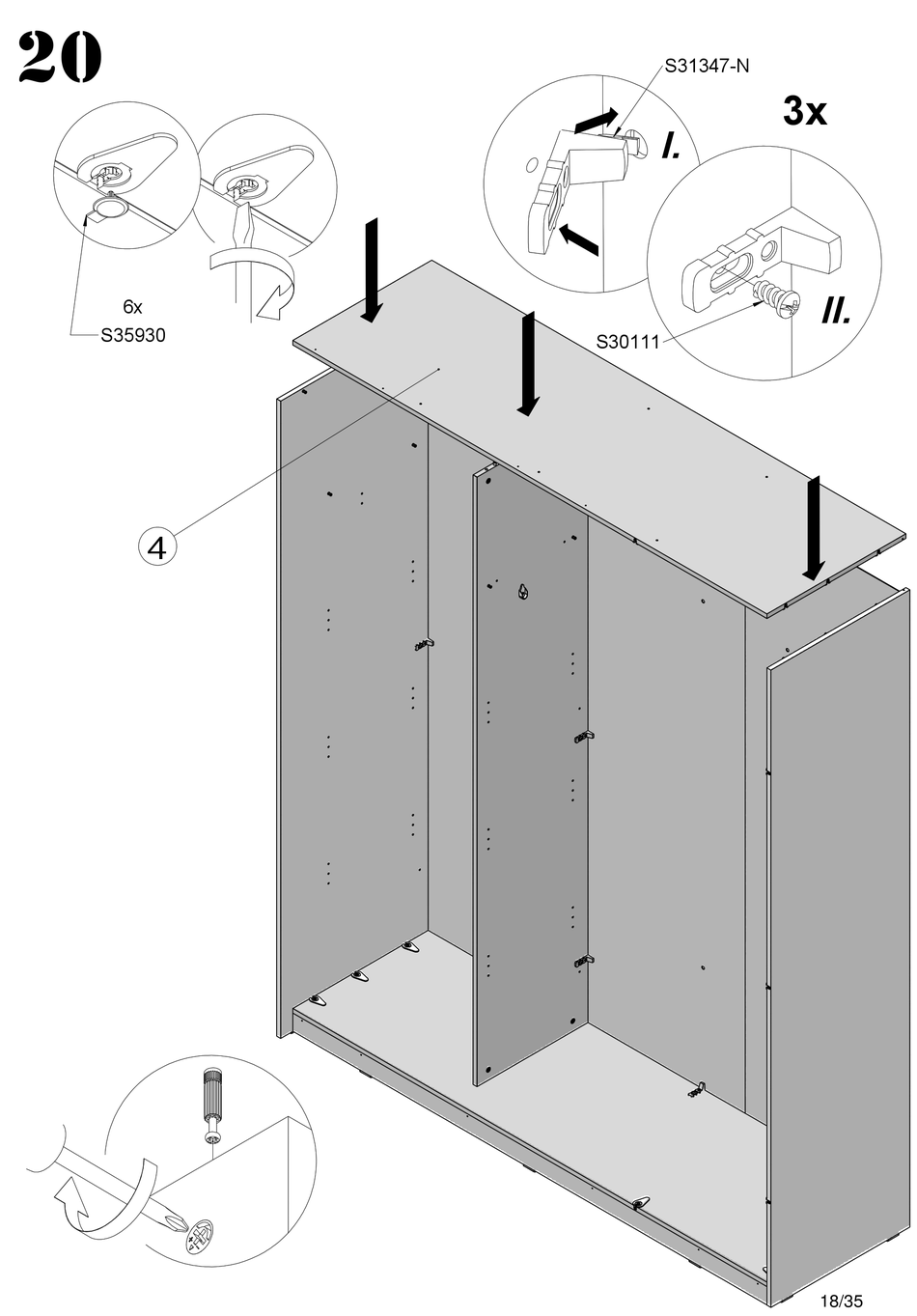 20

S31347-N

3x

I.

II.

6x
S35930

S30111

4

18/35