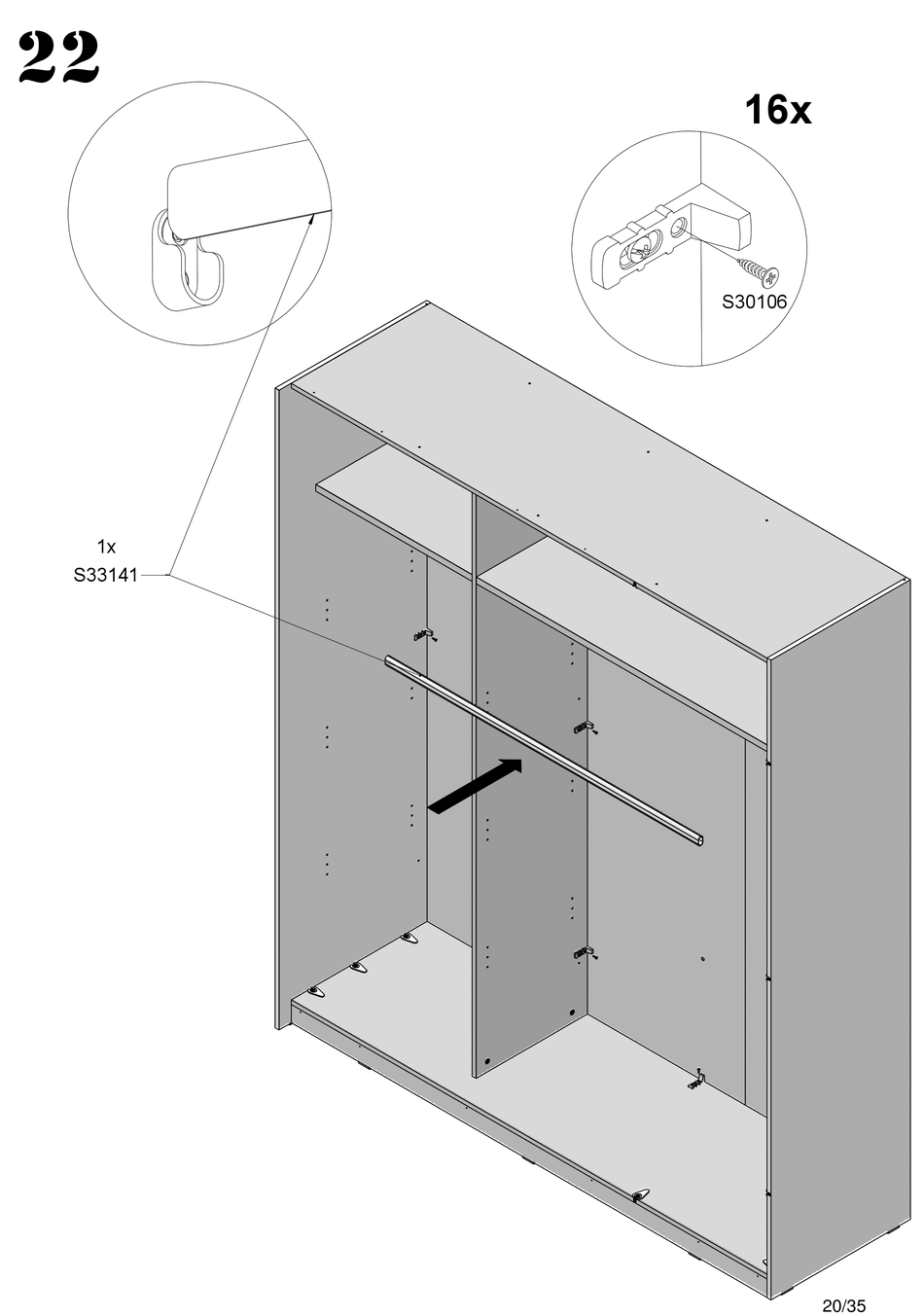 22

16x

S30106

1x
S33141

20/35