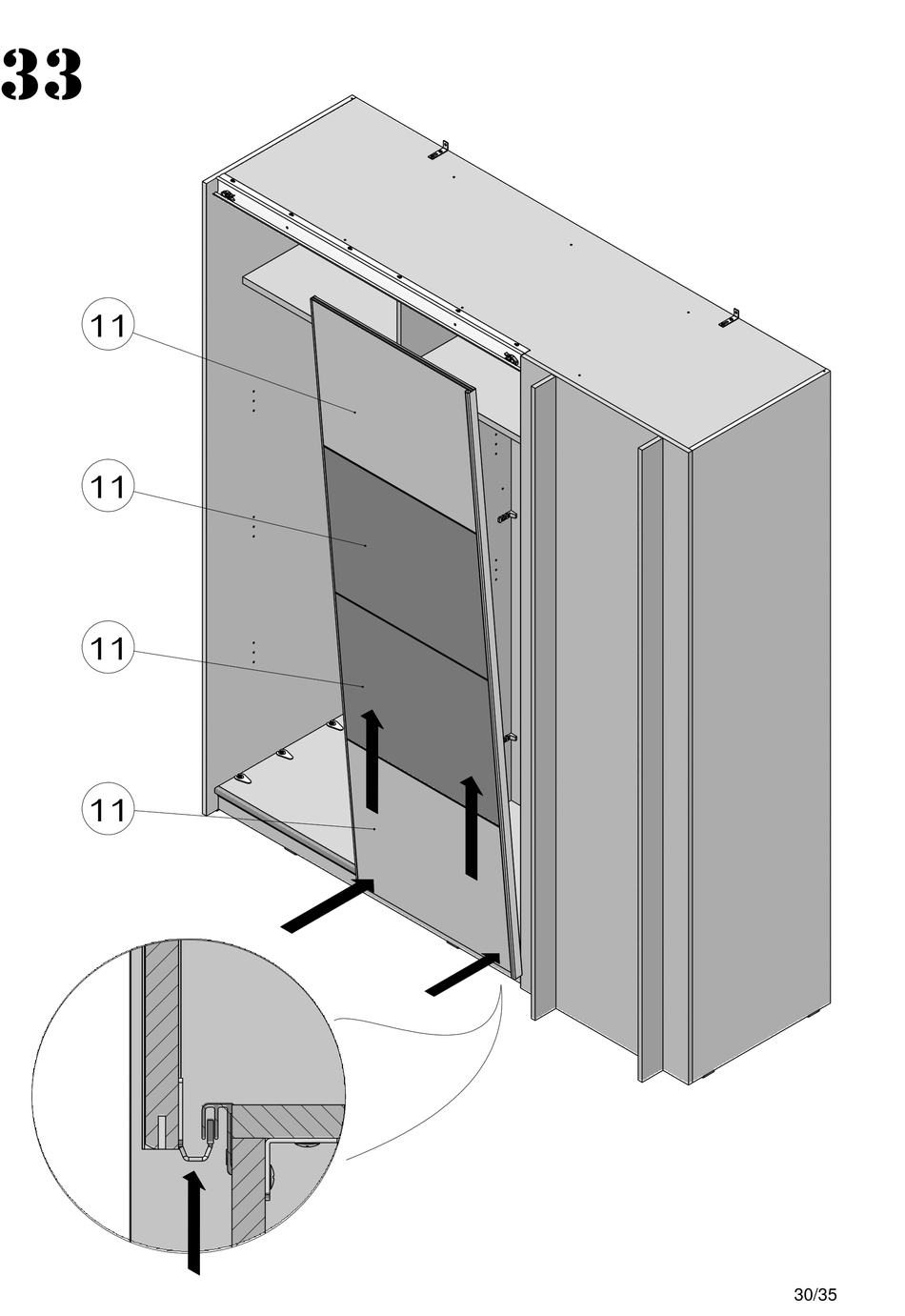 33

11

11

11

11

30/35