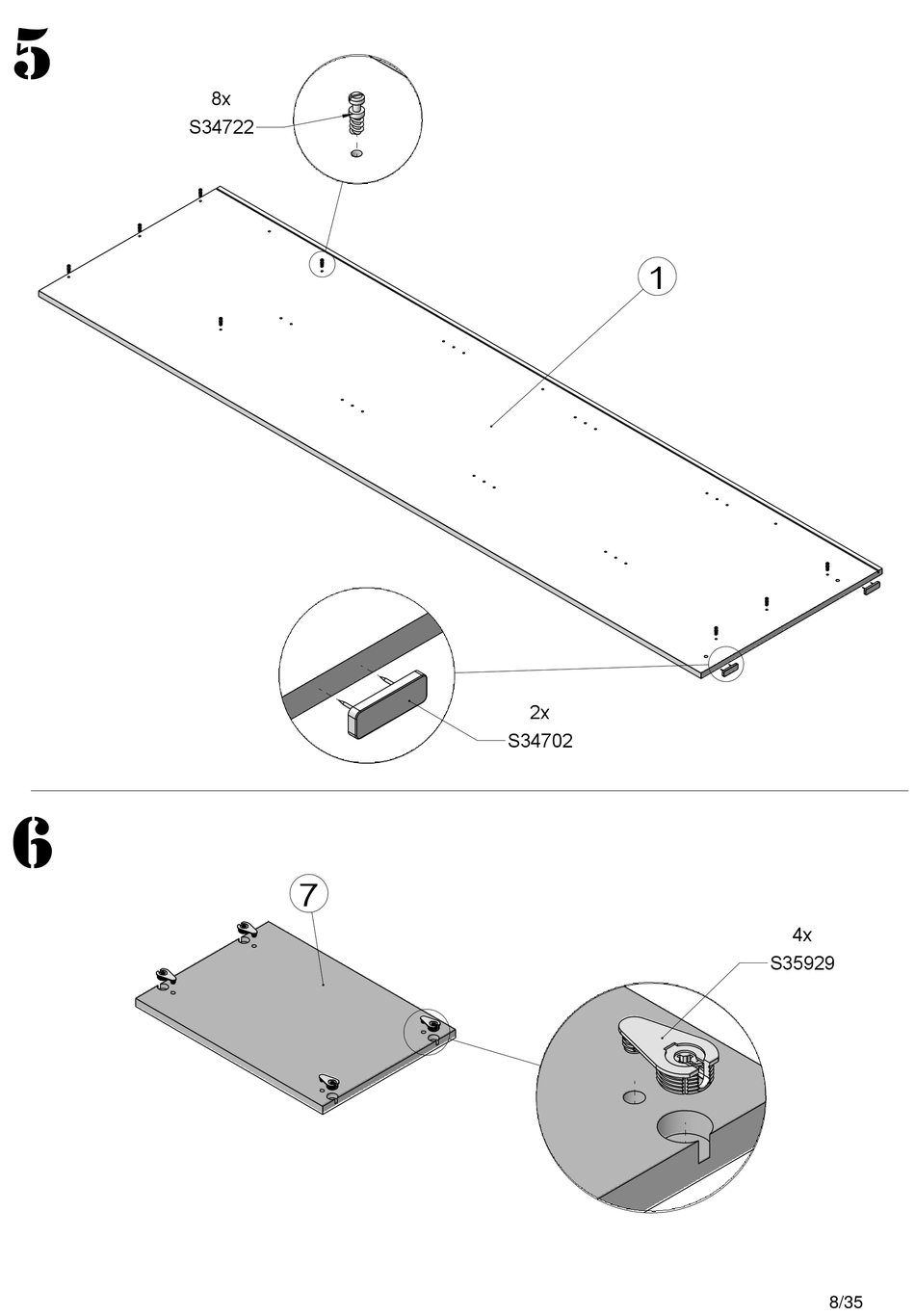 5

8x
S34722

1

2x
S34702

6

7

4x
S35929

8/35