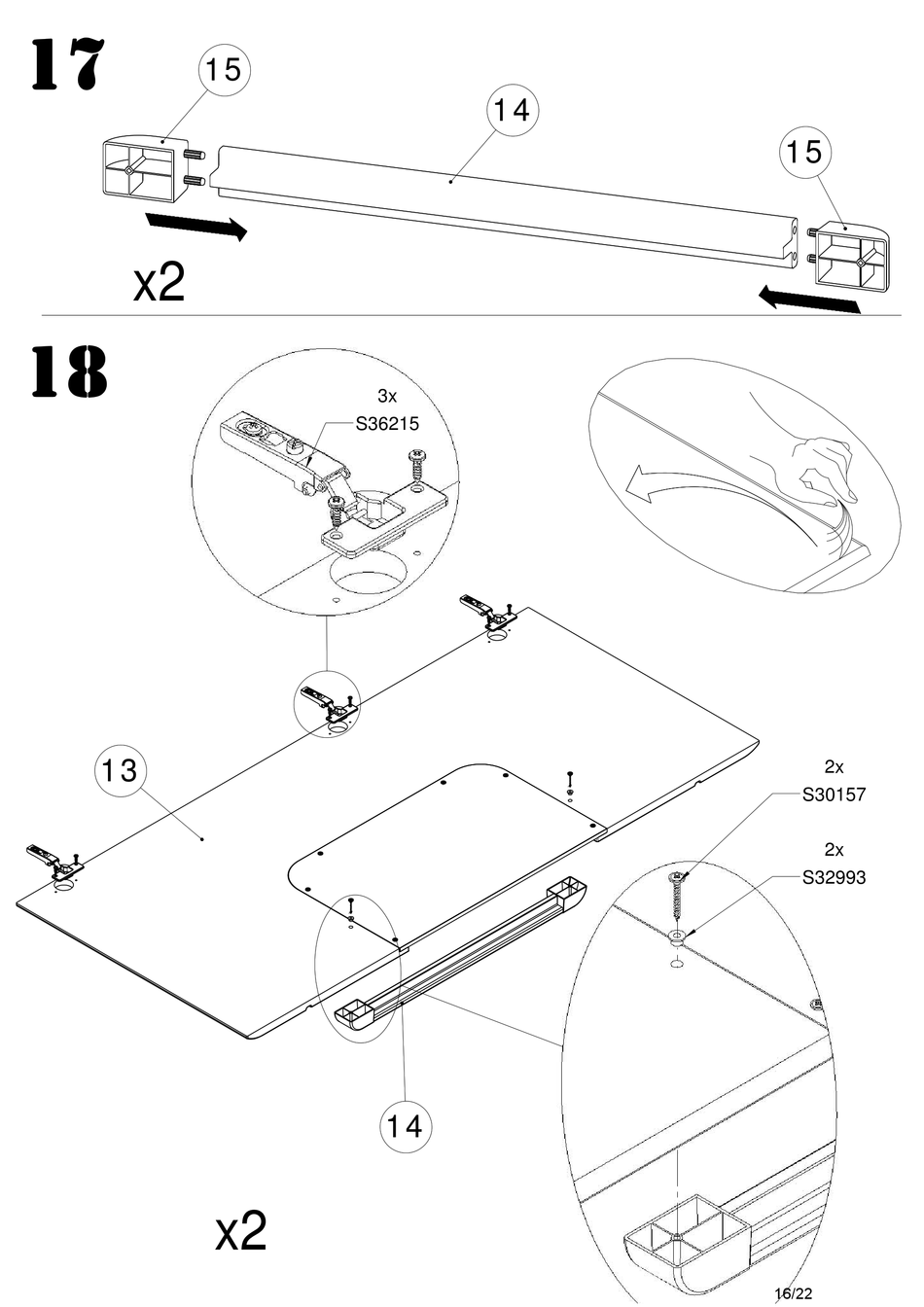 17

15

14

15

x2

18

3x
S36215

13

2x
S30157

2x
S32993

14

x2

16/22